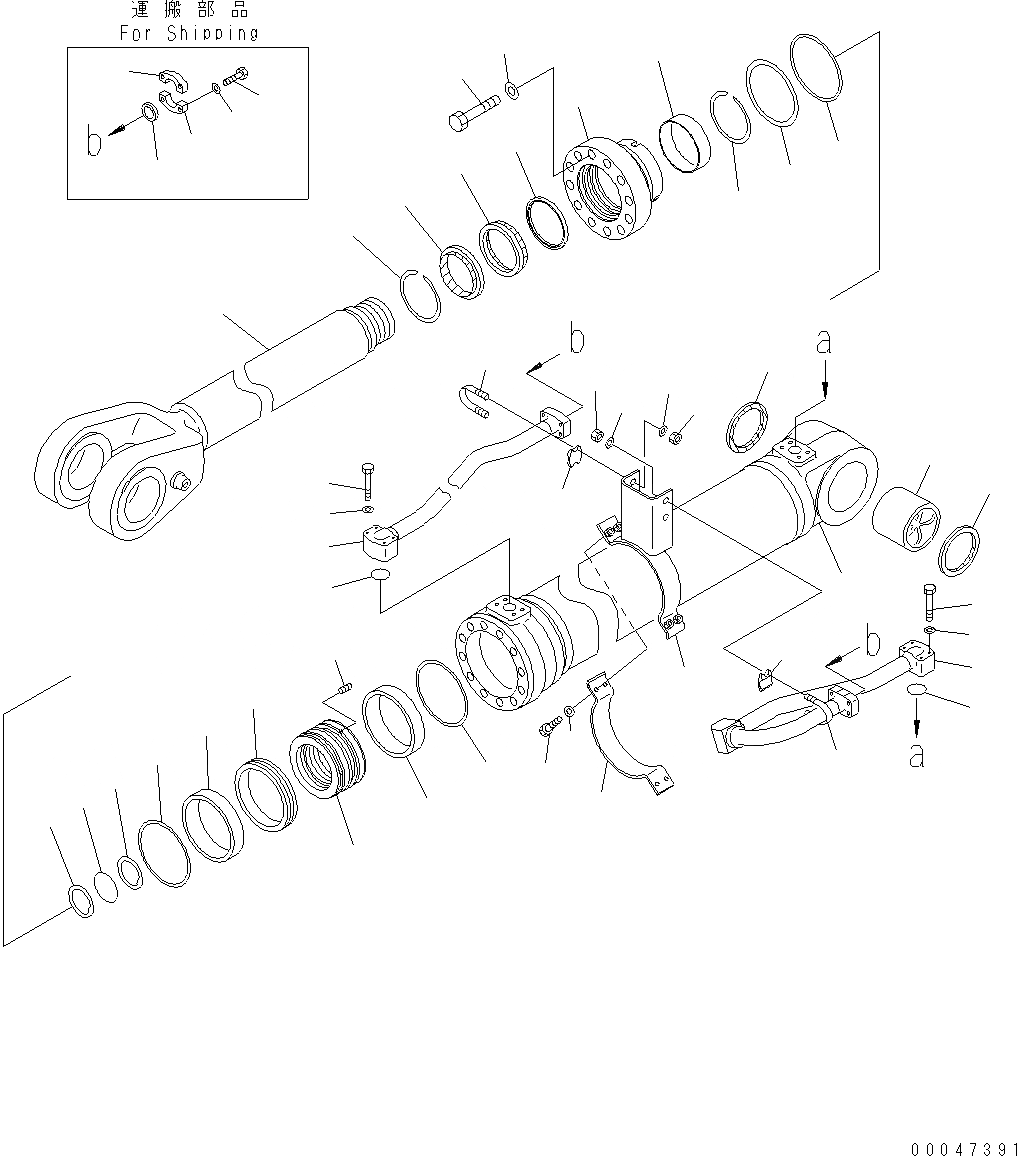 運搬部品
For Shipping

b

b

a

b

a

00047391