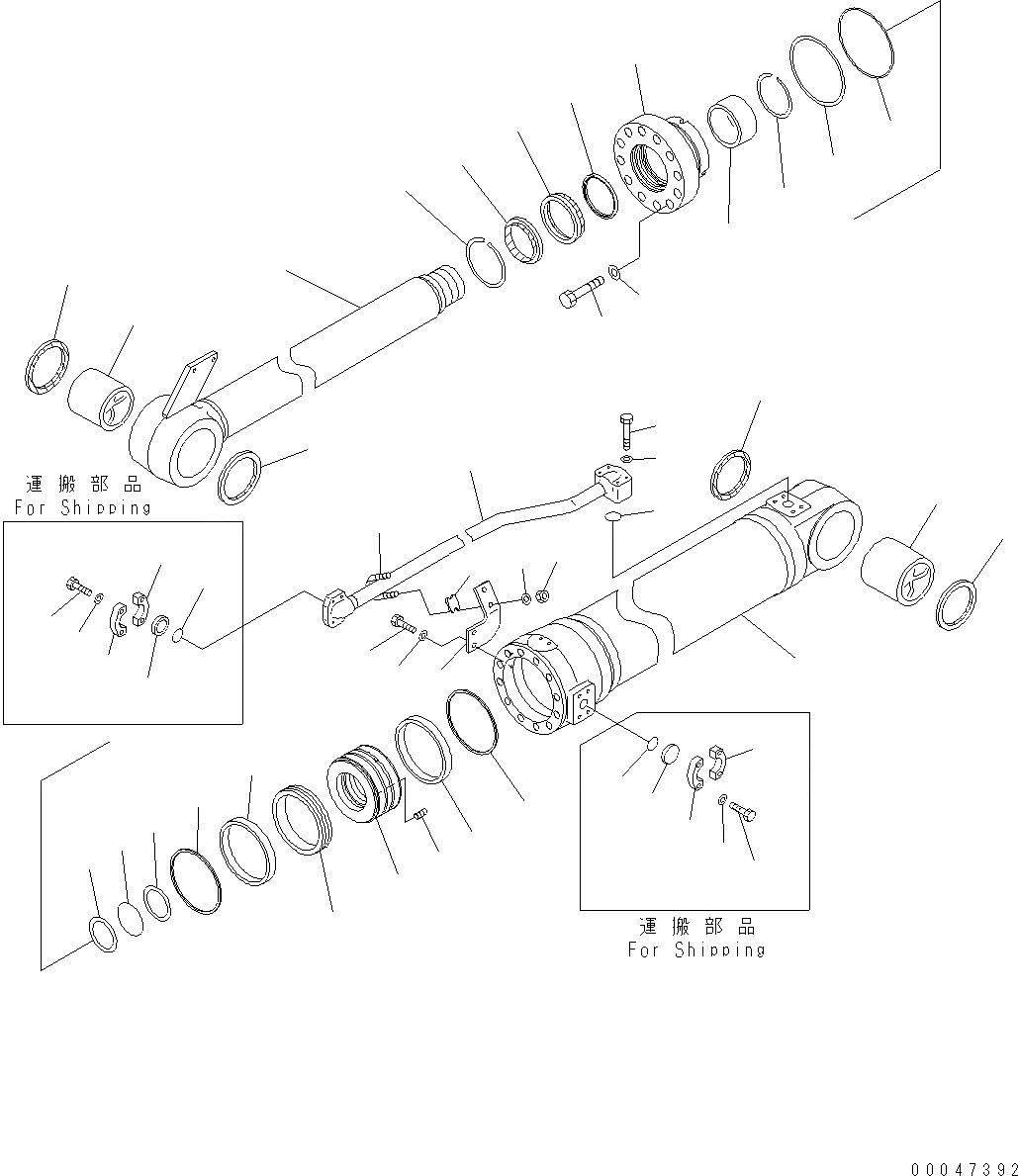 運搬部品
For Shipping

運搬部品
For Shipping

00047392