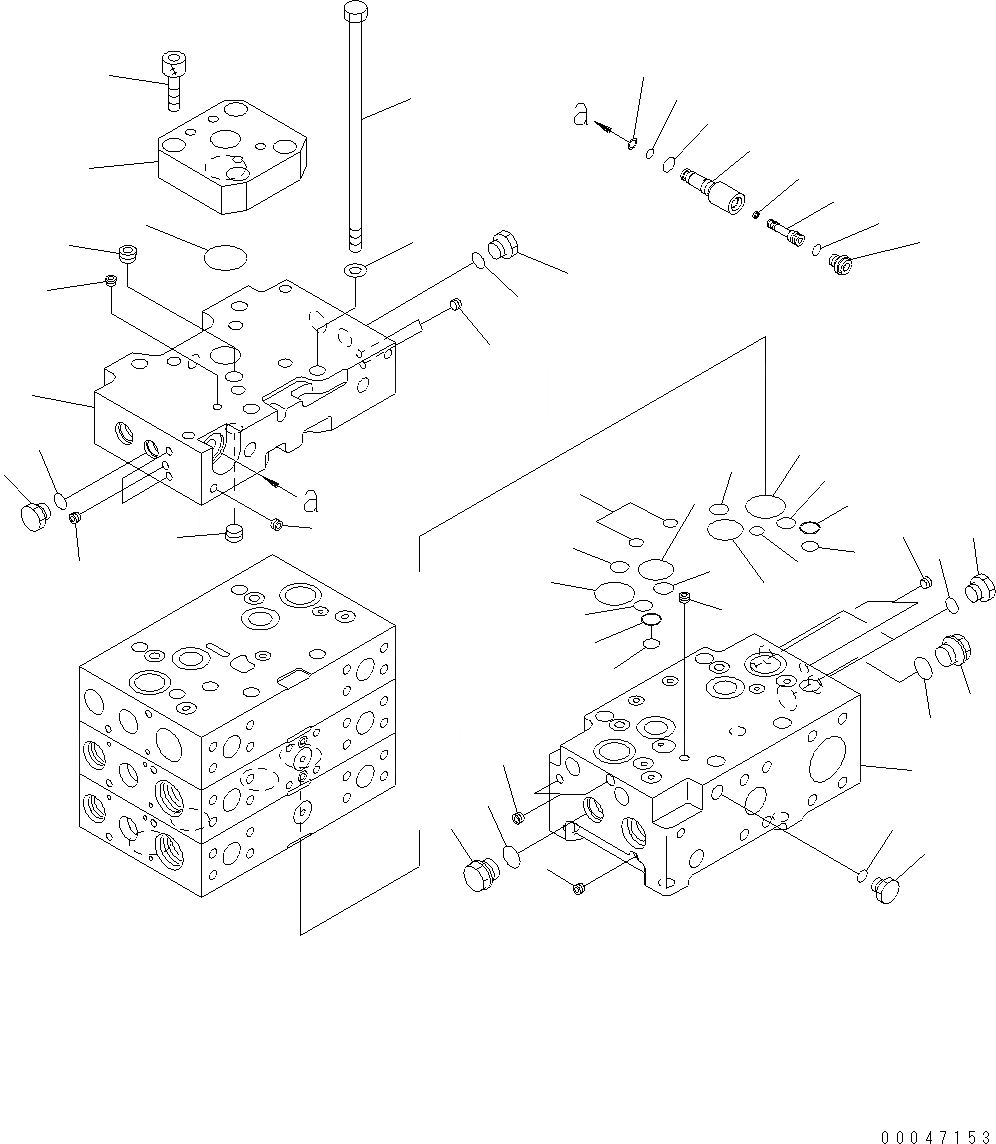 a

a

00047153