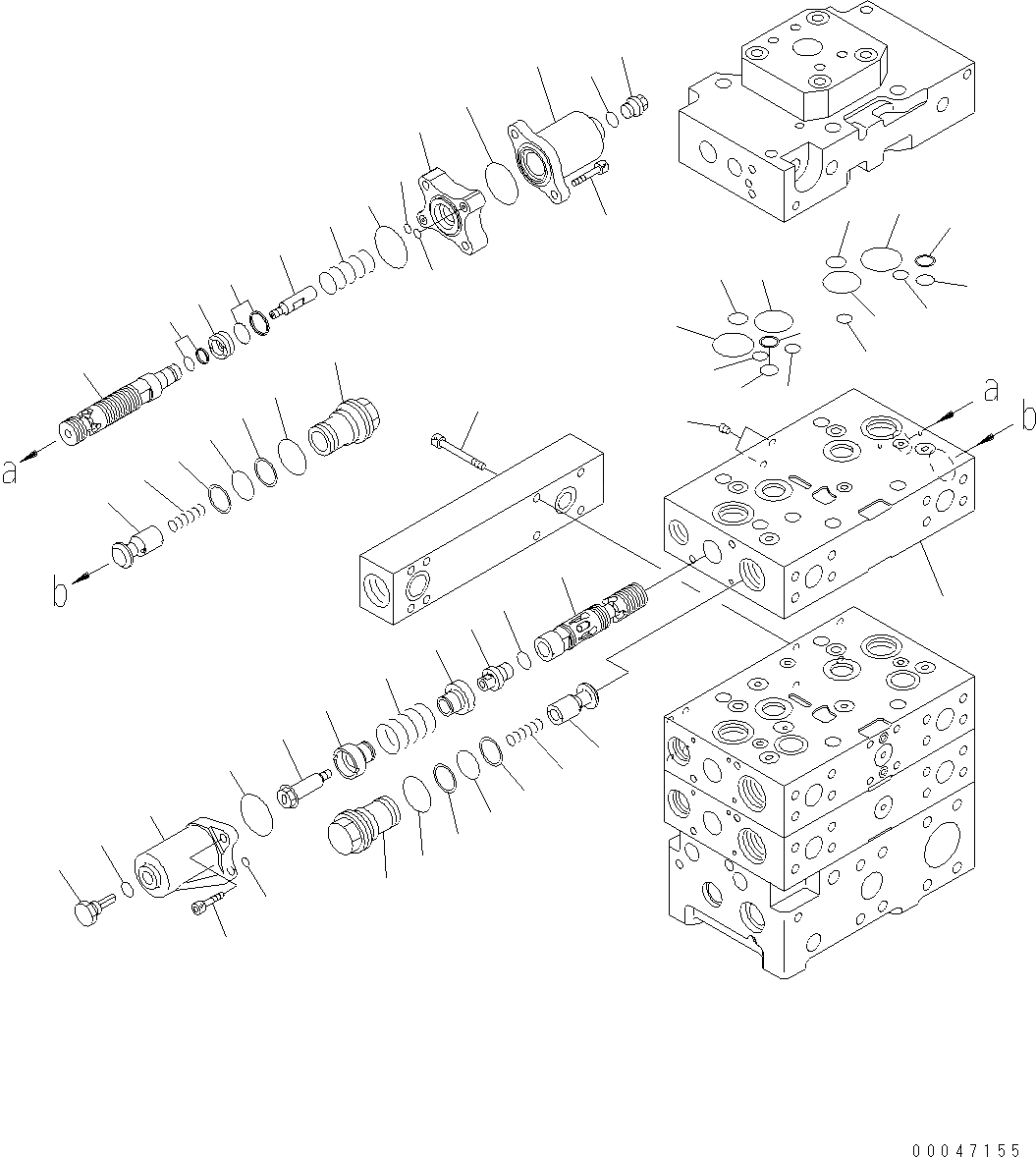 a

b

a

b

00047155