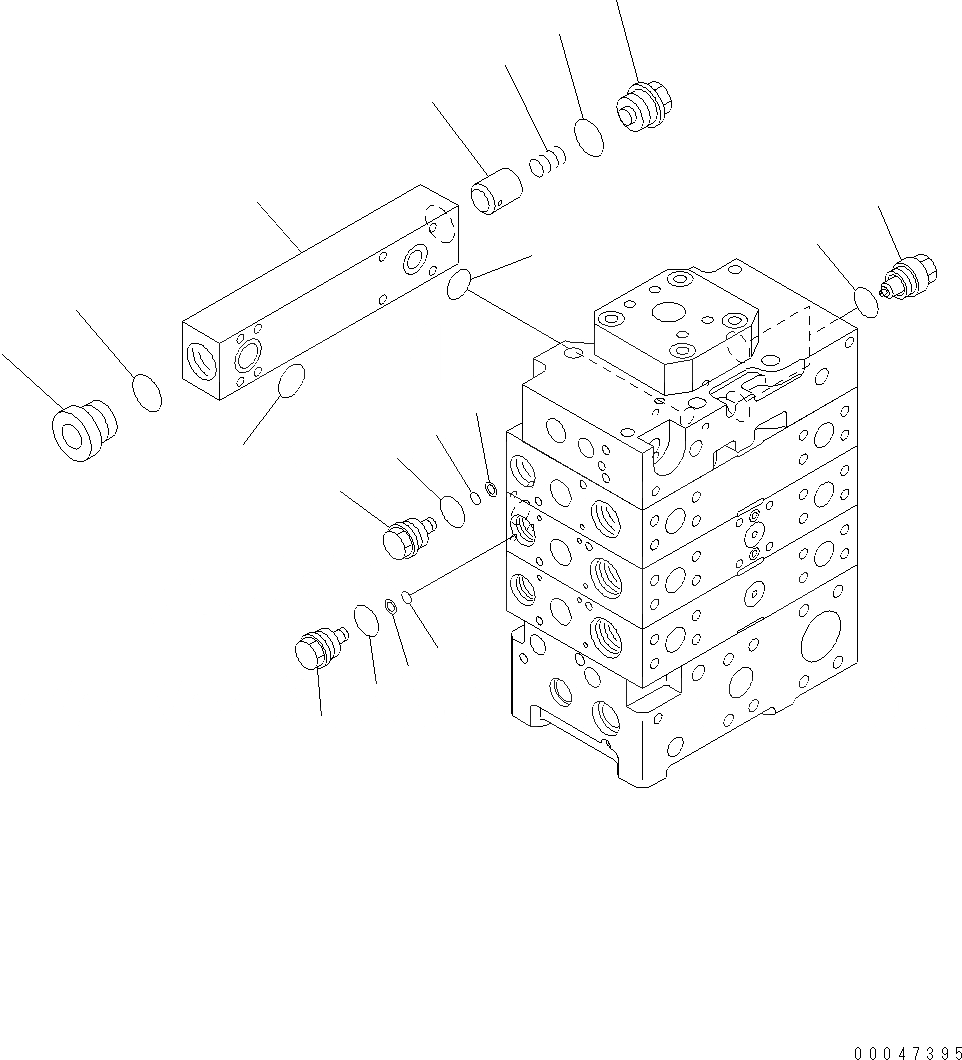 00047395