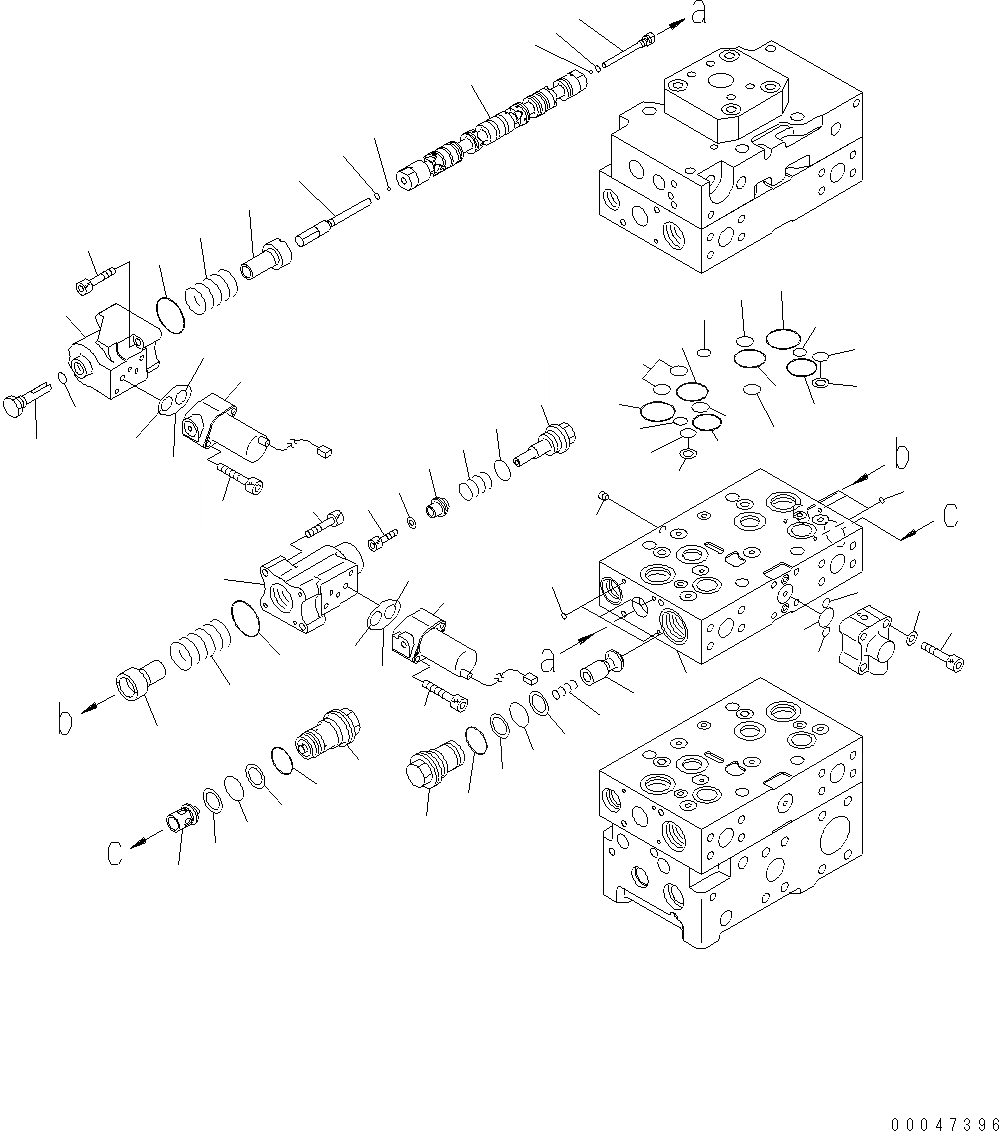 a
b
c
a
b
c
00047396