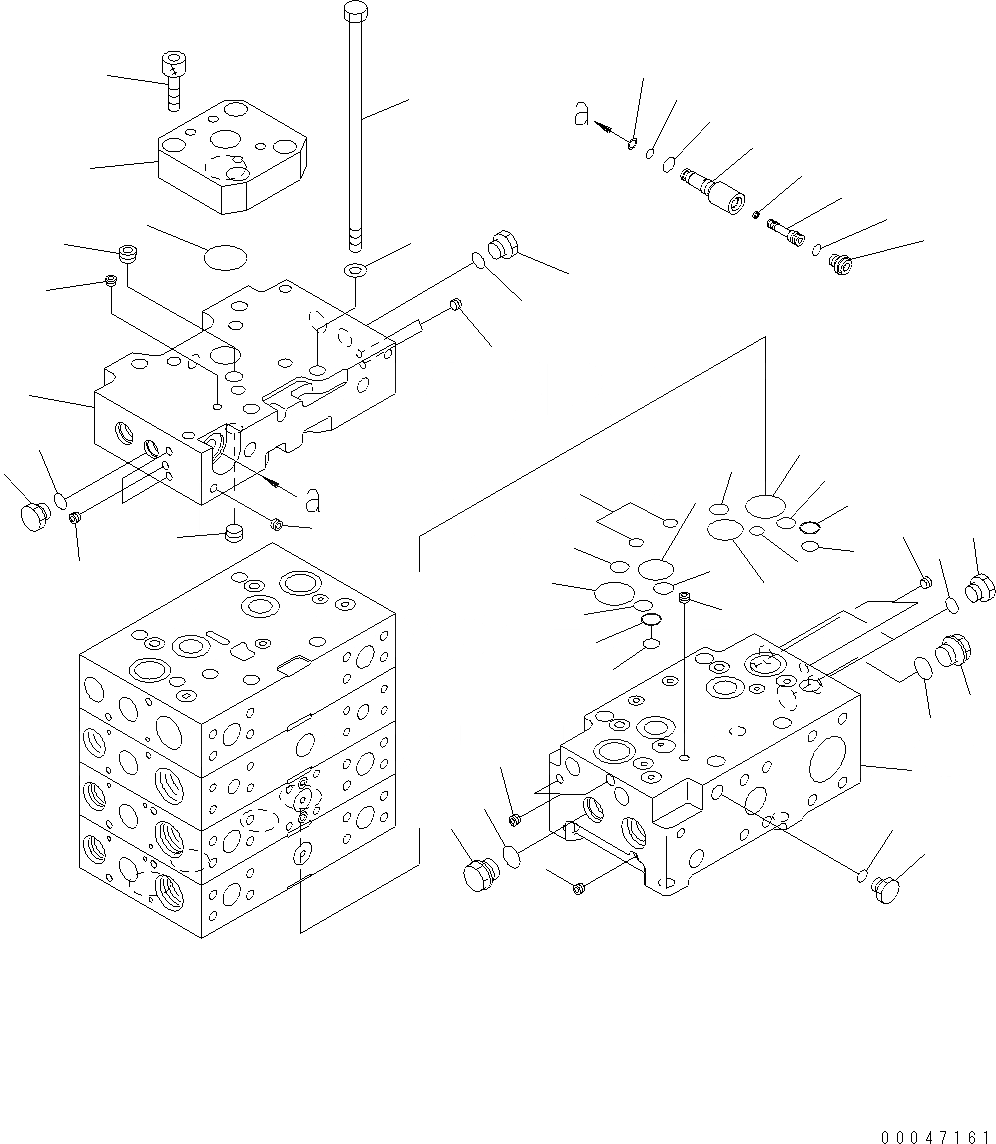 a

a

00047161