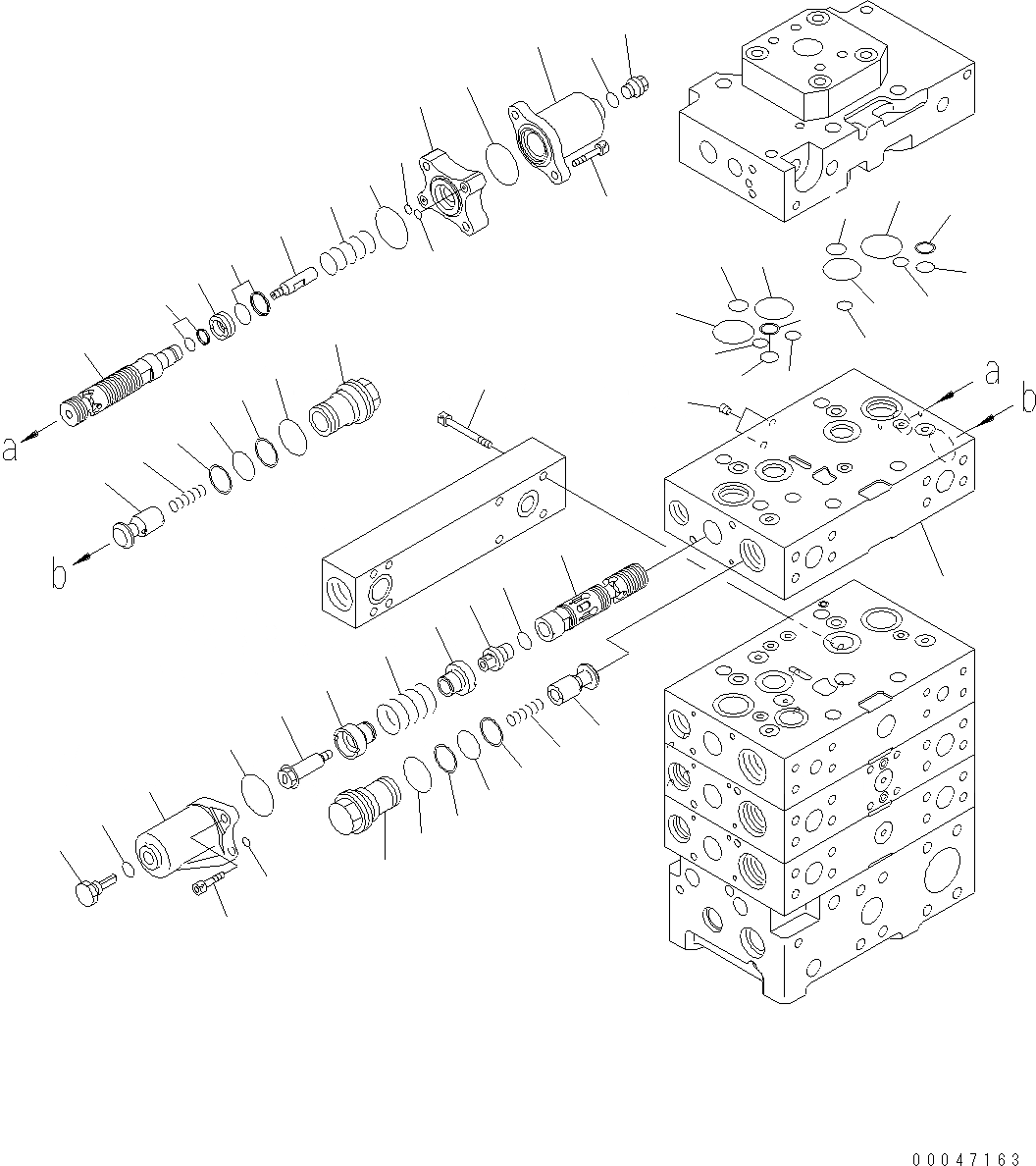 a
b
a
b
00047163