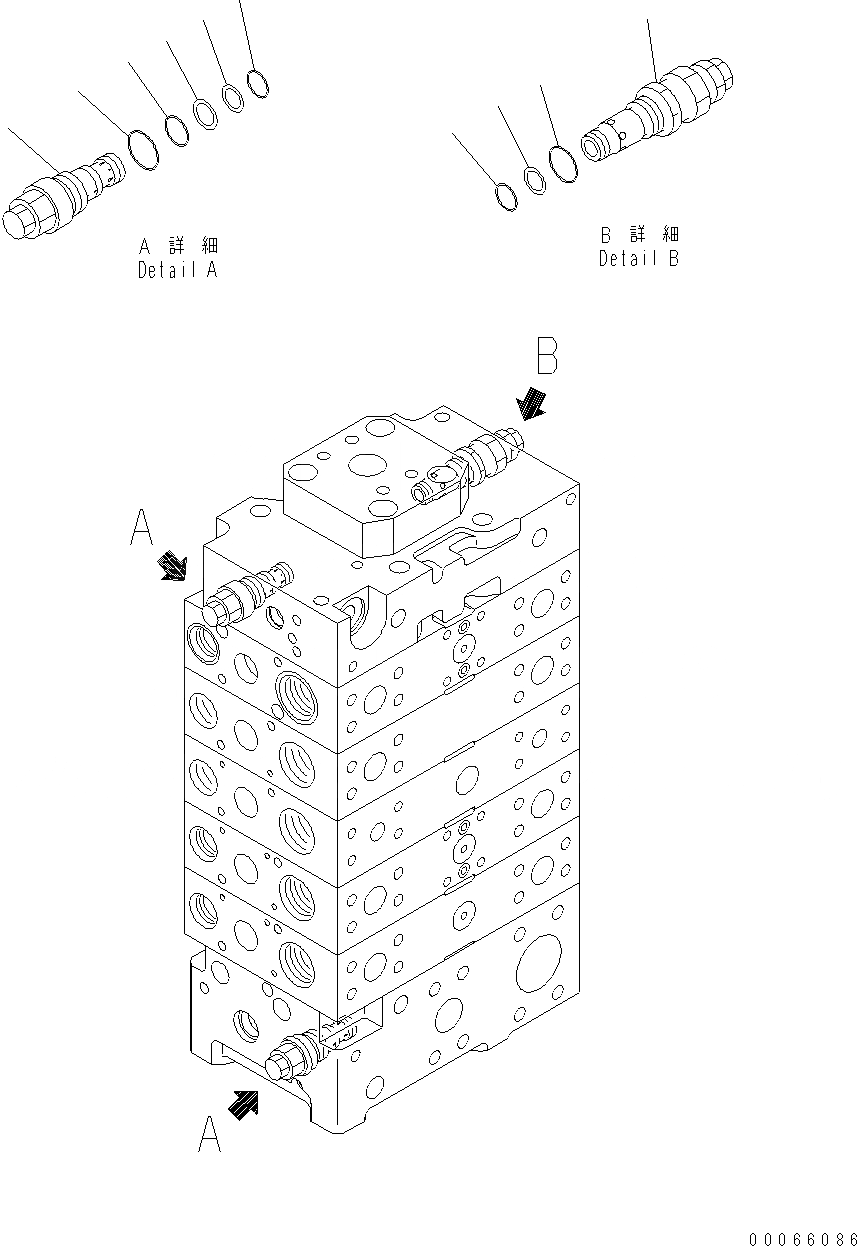 A 詳 細
Detail A

B 詳 細
Detail B

B

A

A

00066086