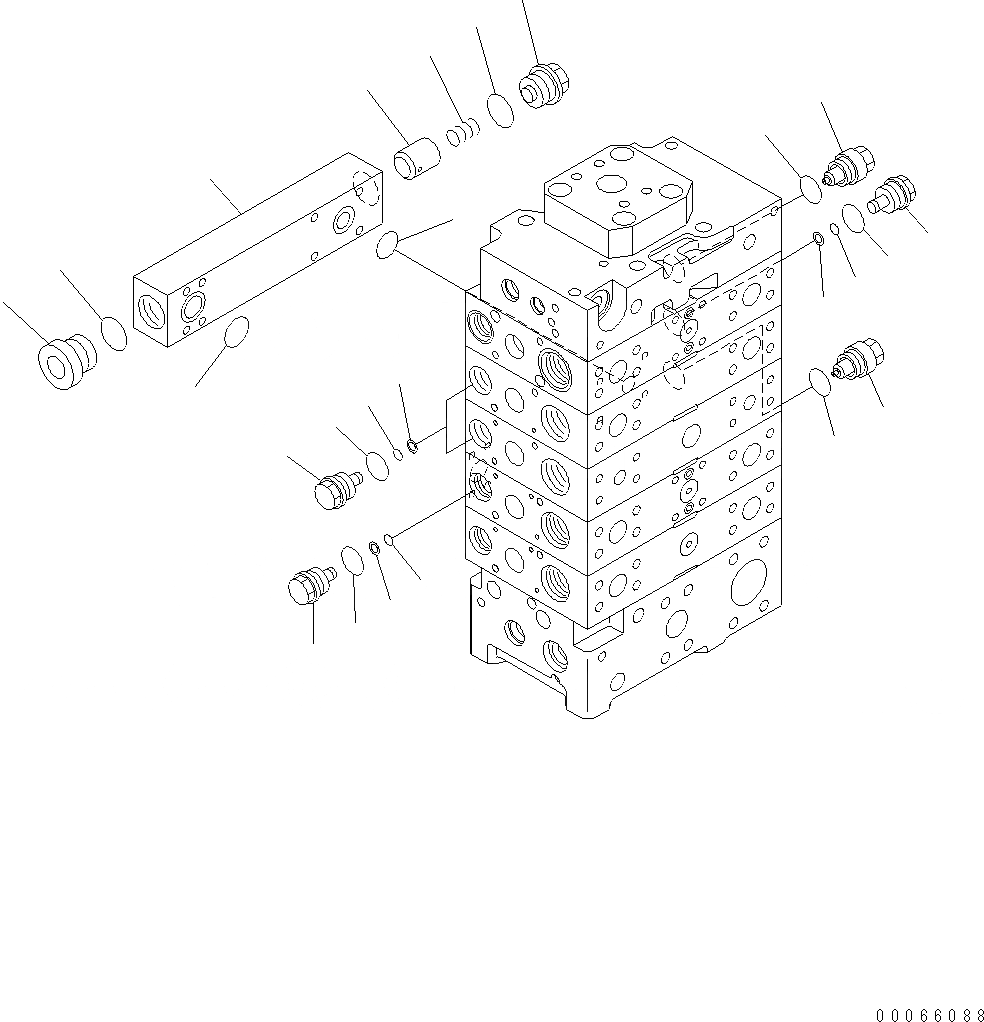 00066088