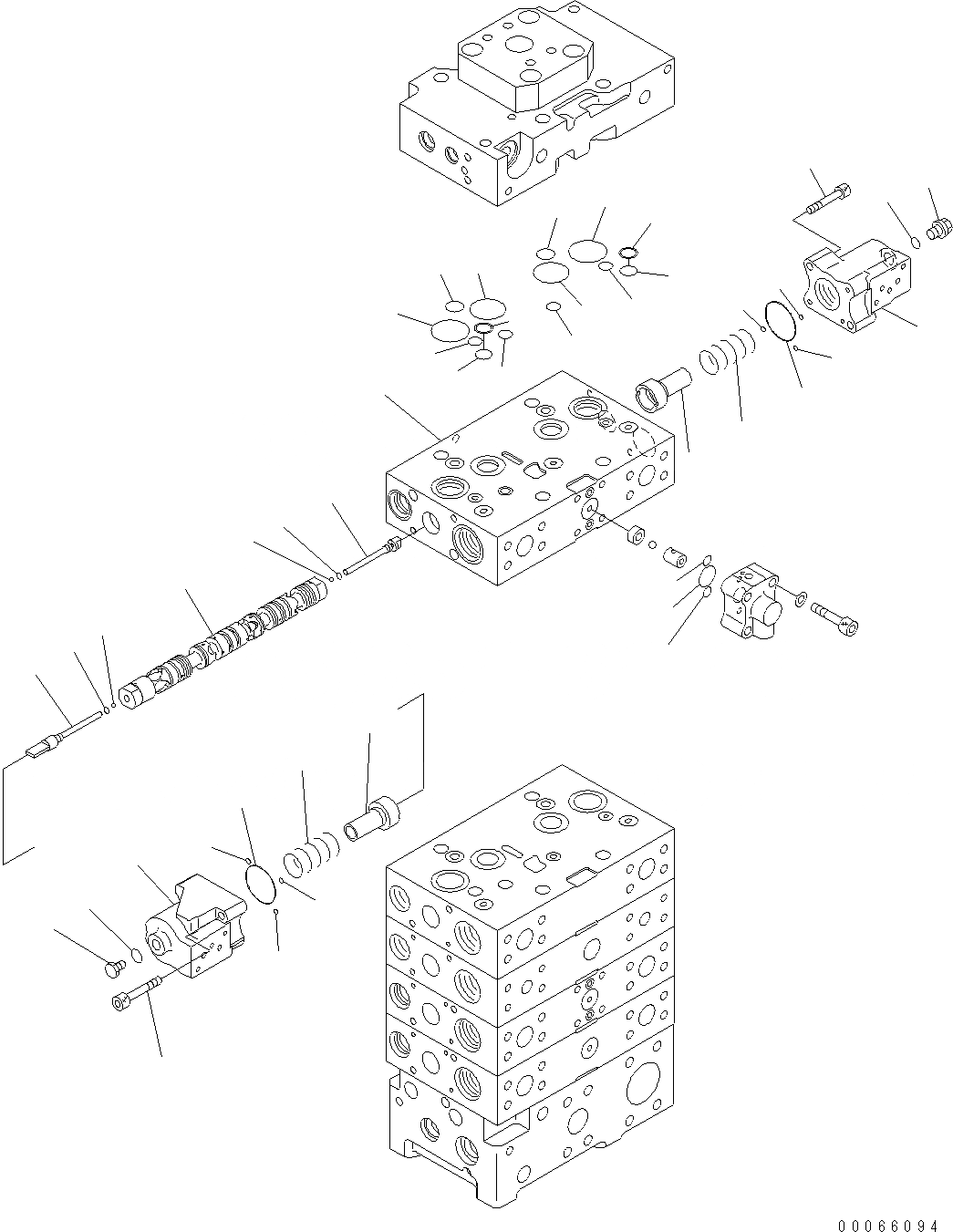 00066094