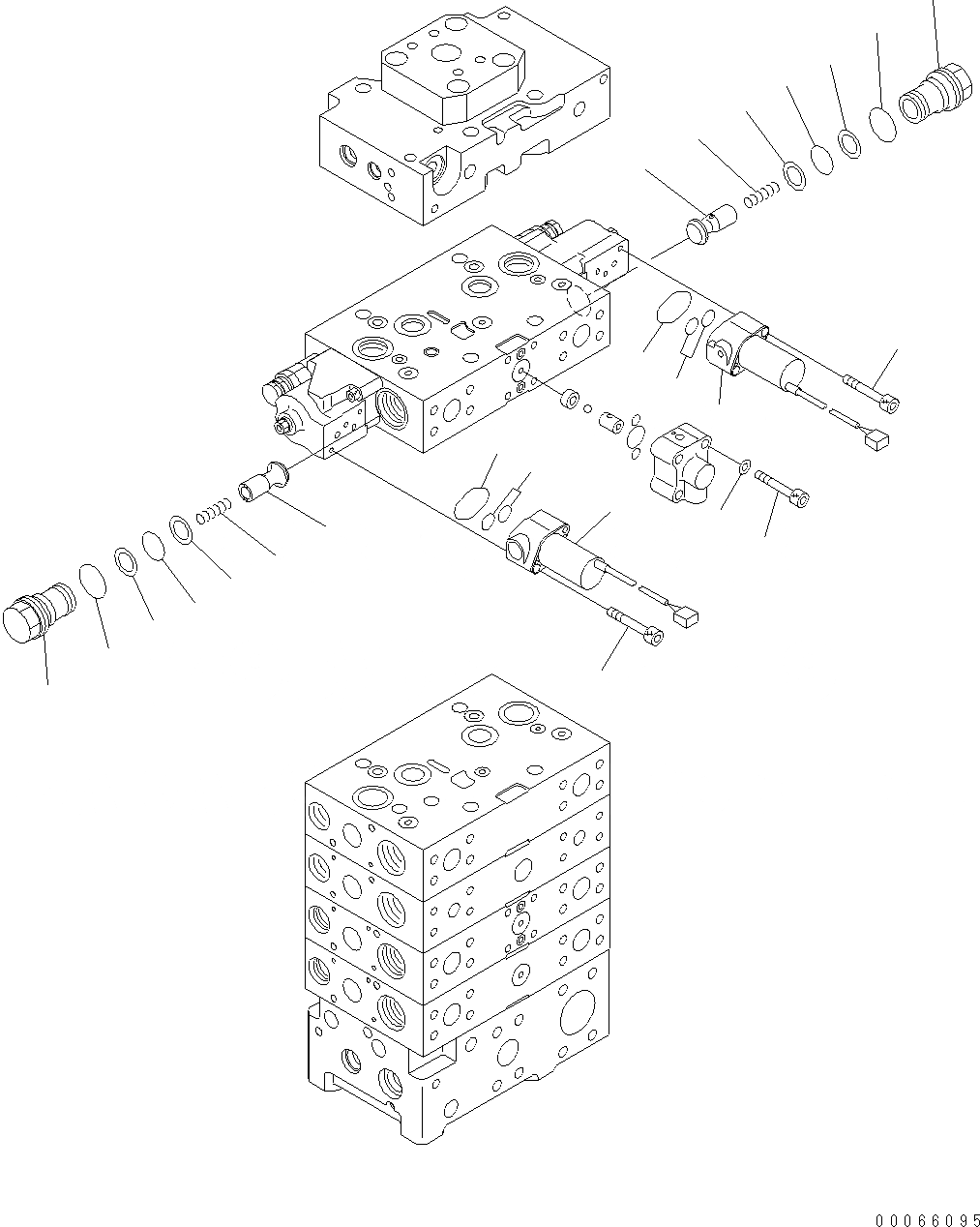 00066095