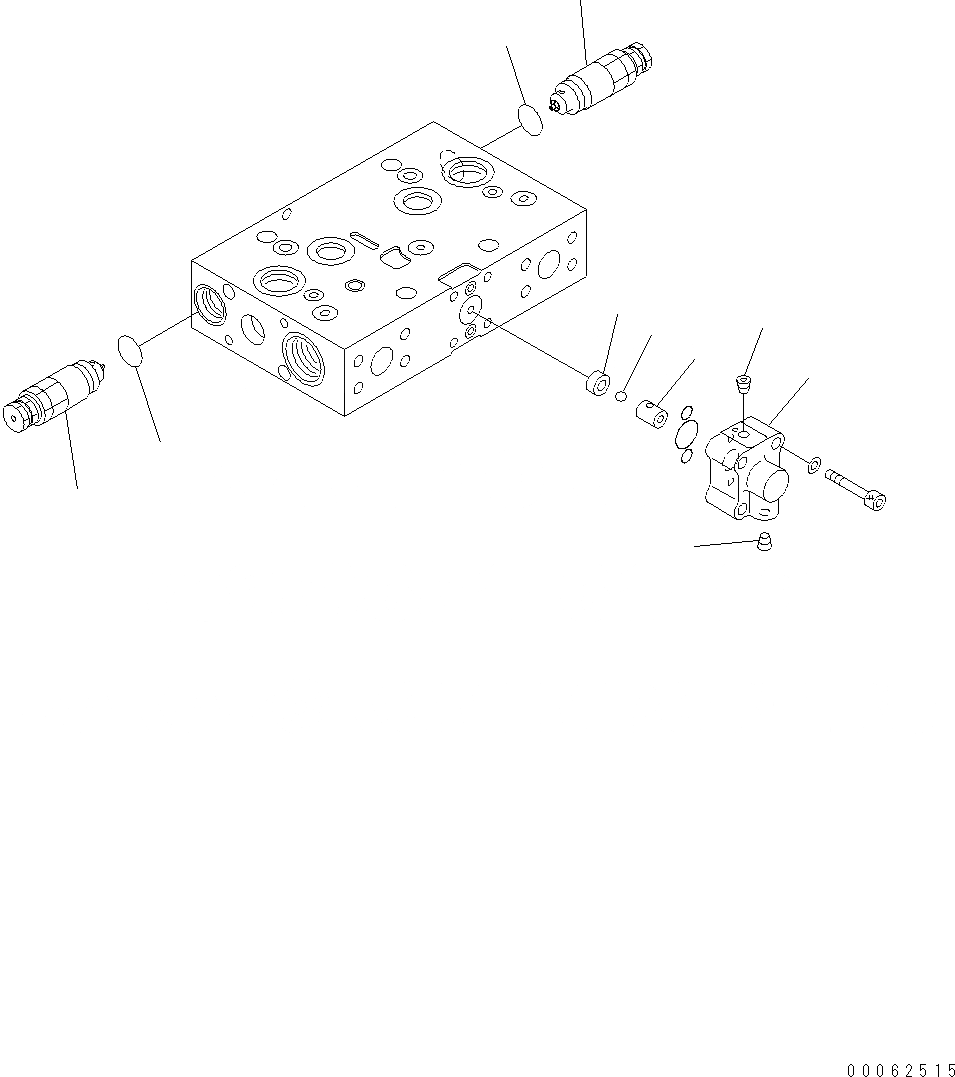 00062515