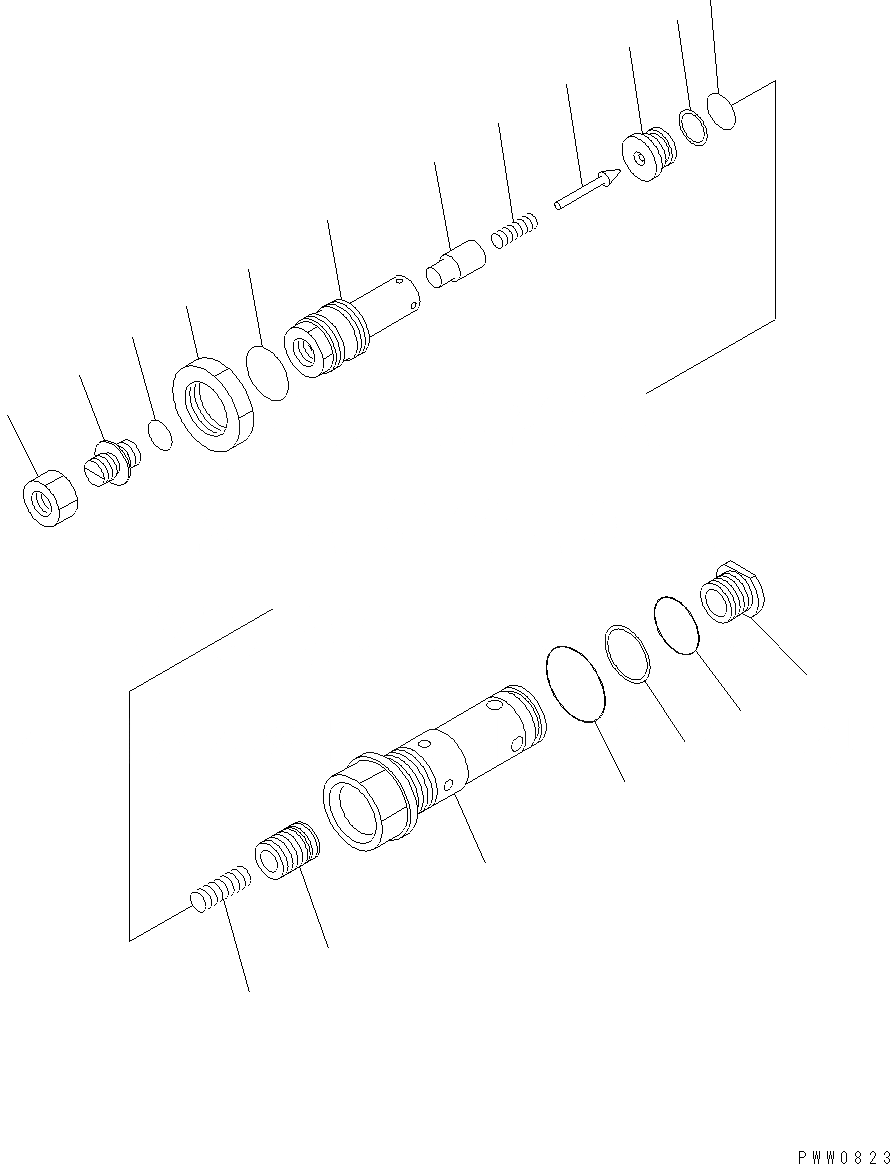 PWW0823