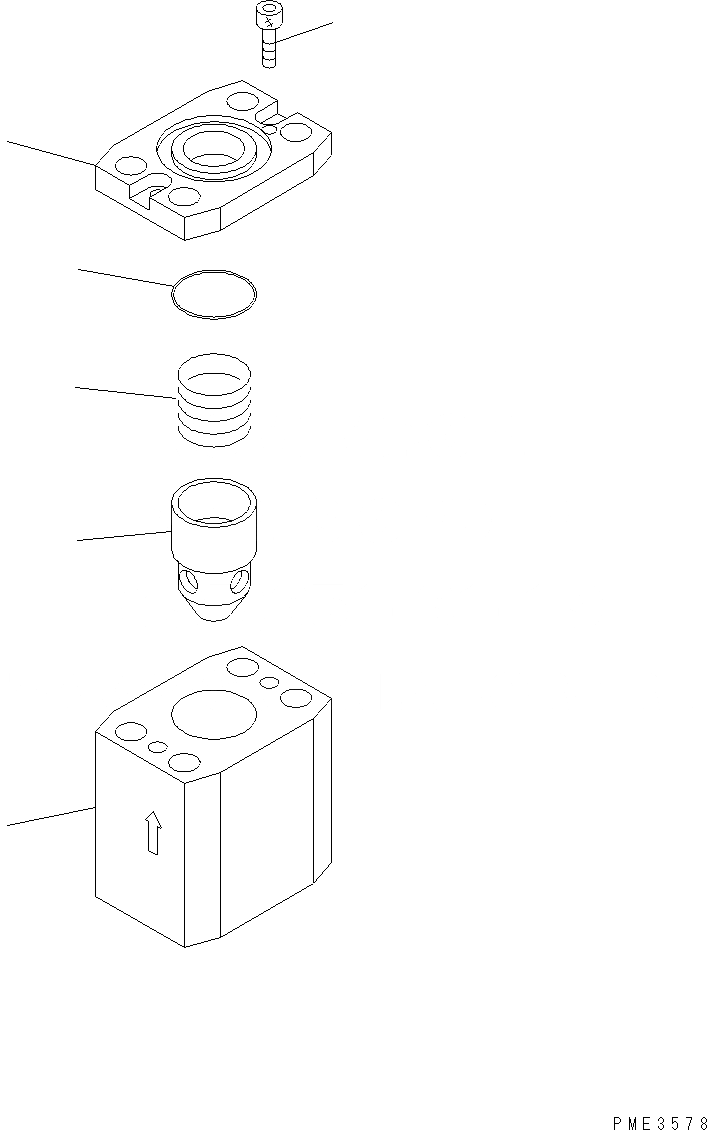 PME3578