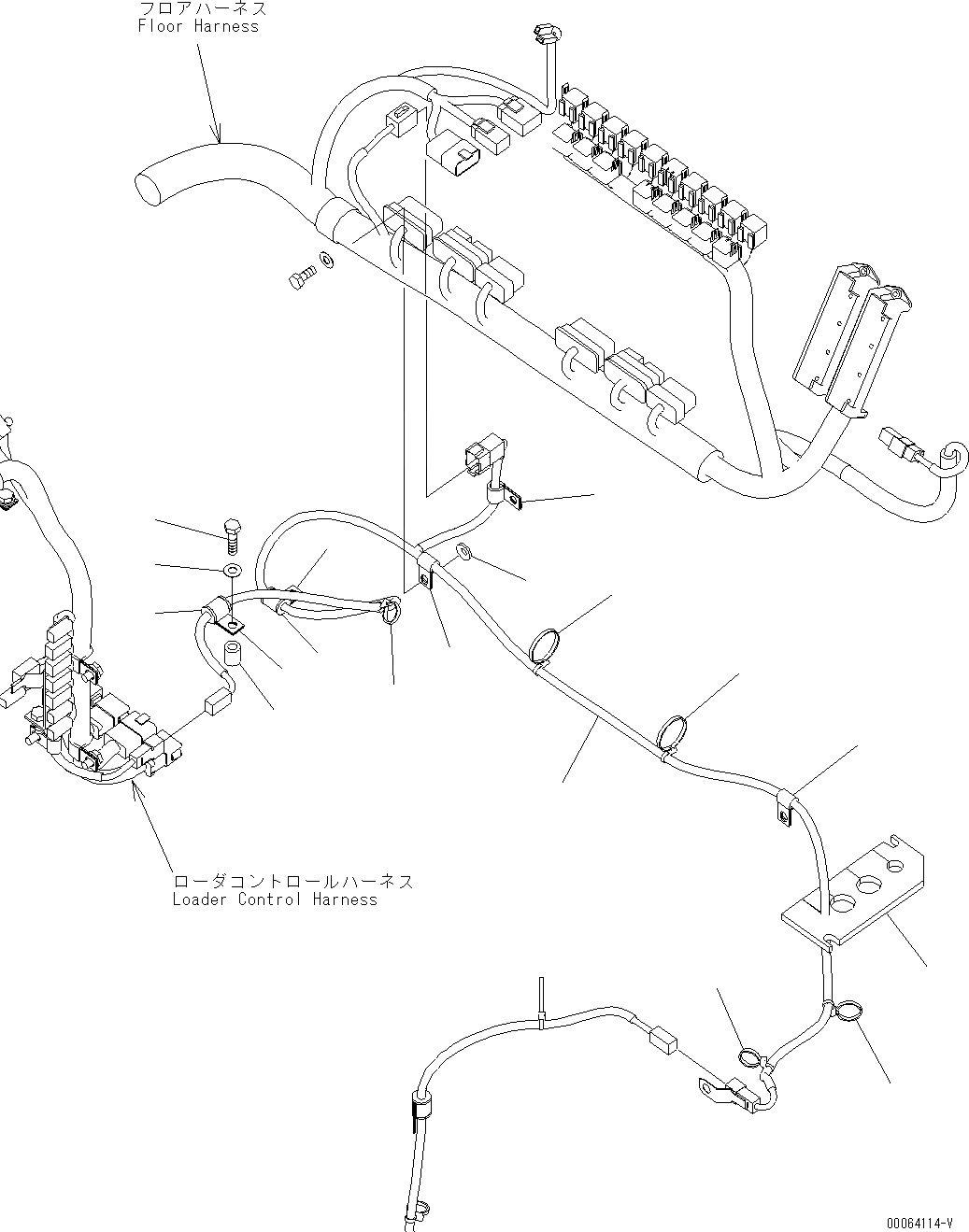 フロアハーネス
Floor Harness

ローダコントロールハーネス
Loader Control Harness

00064114-V