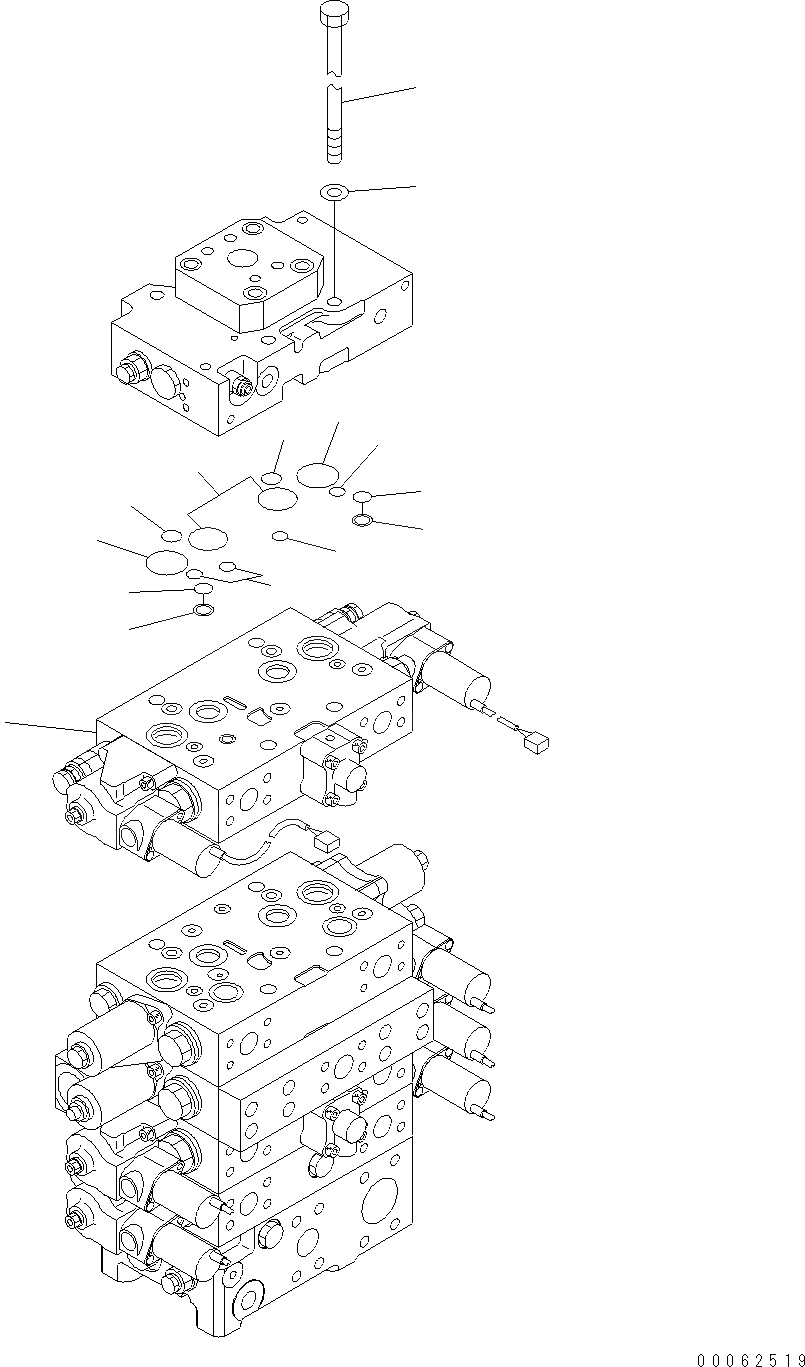 00062519