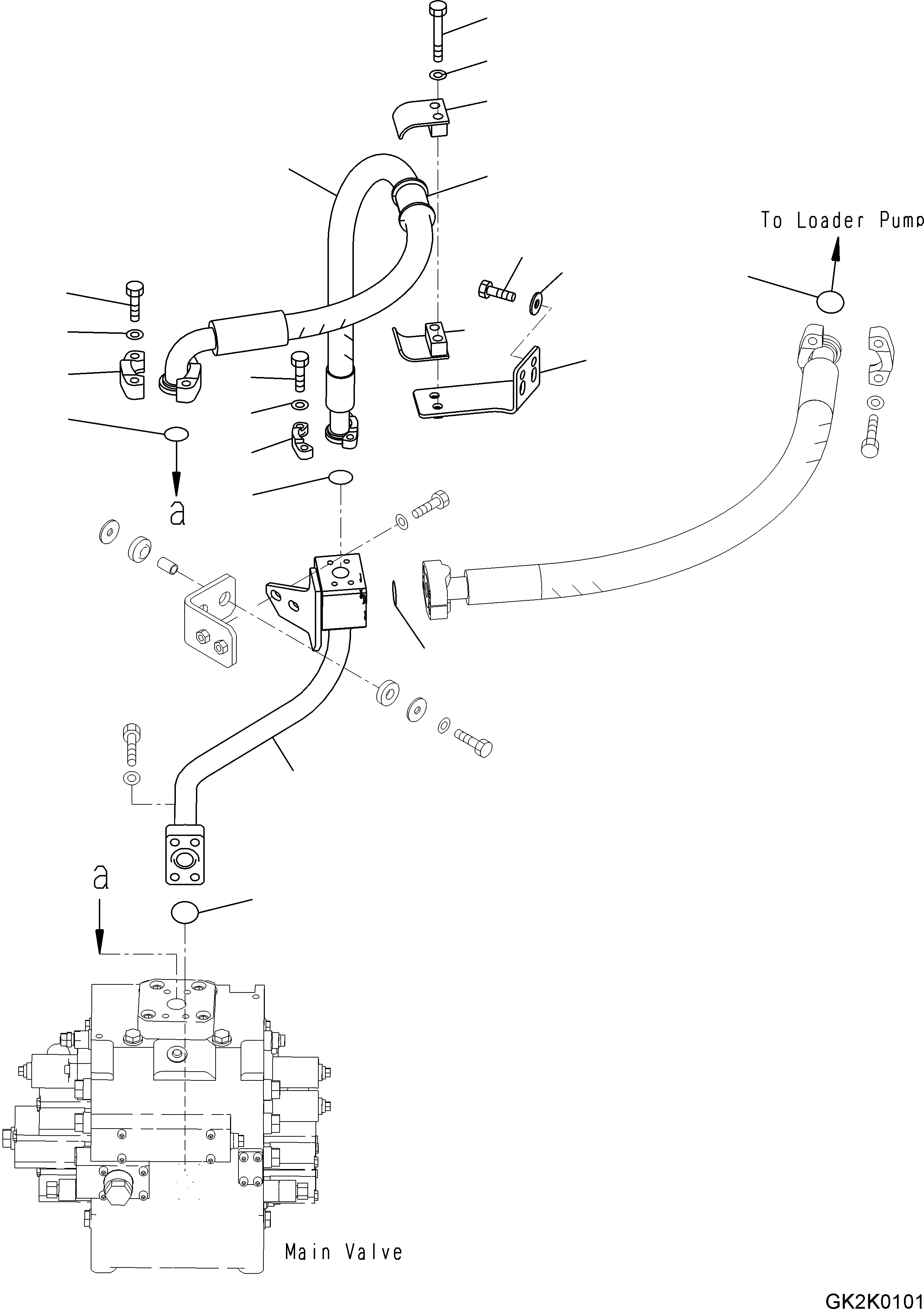 To Loader Pump

a

a

Main Valve

GK2K0101