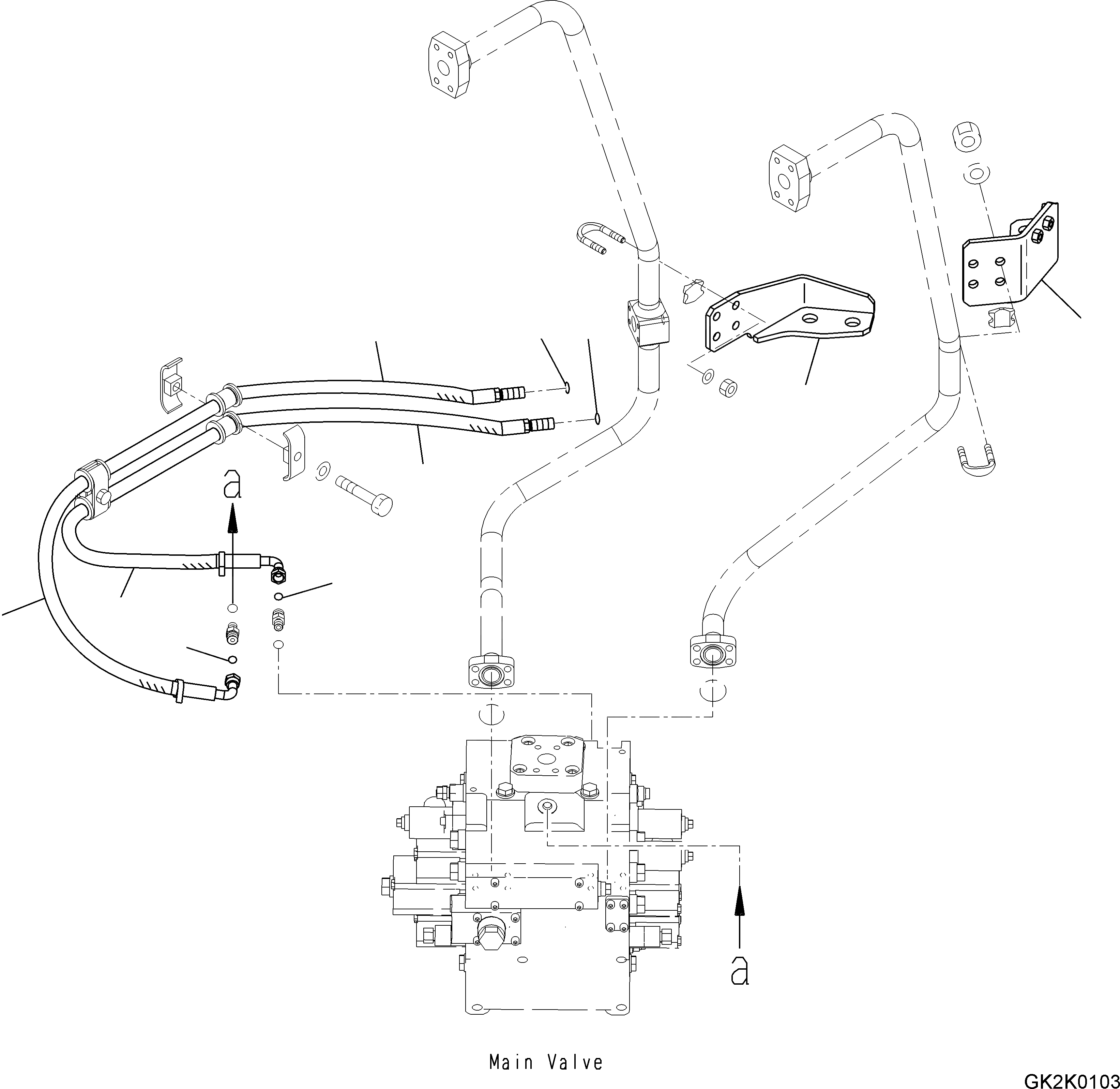 a

a

Main Valve

GK2K0103