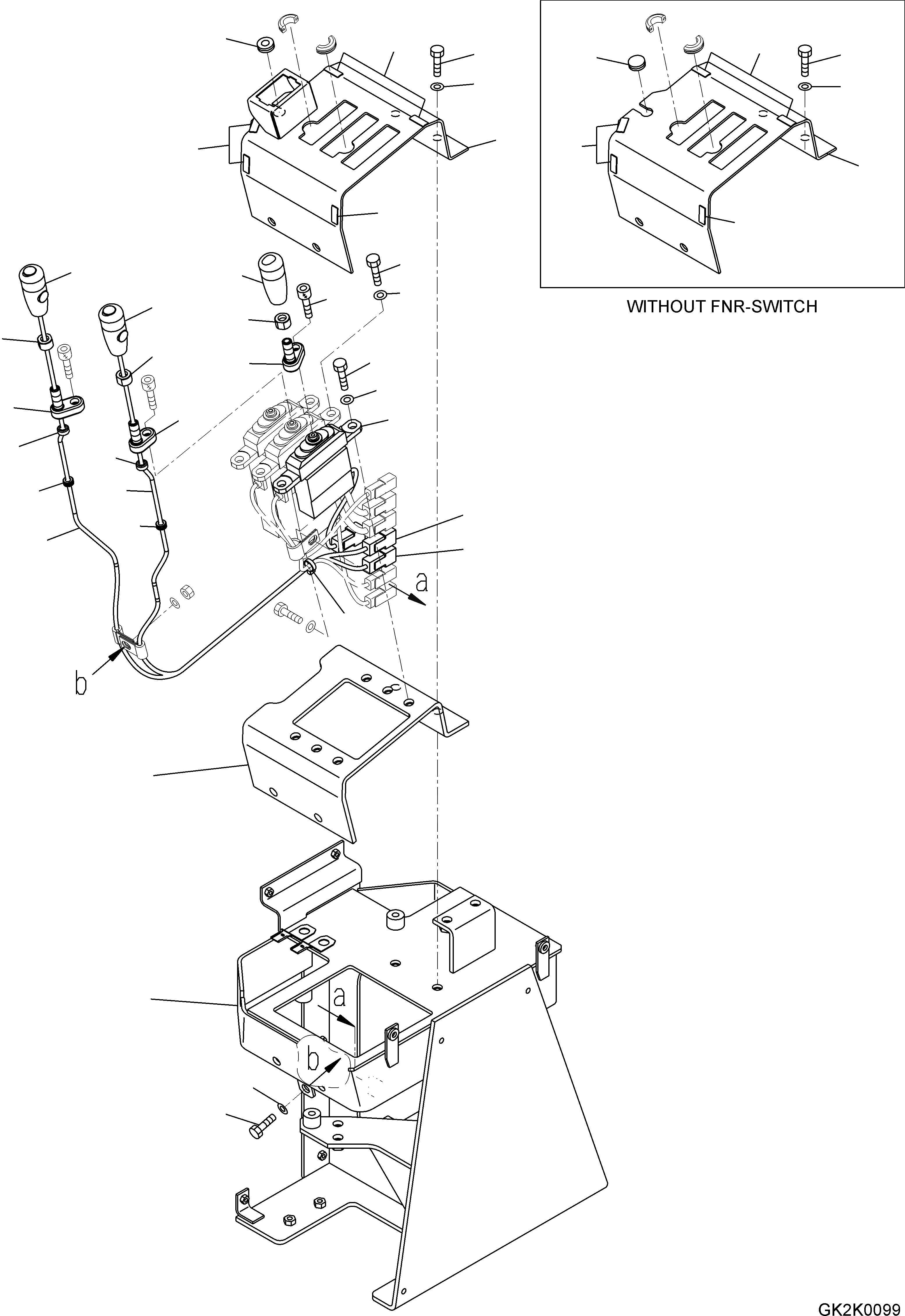 WITHOUT FNR-SWITCH

a

b

a

b

GK2K0099