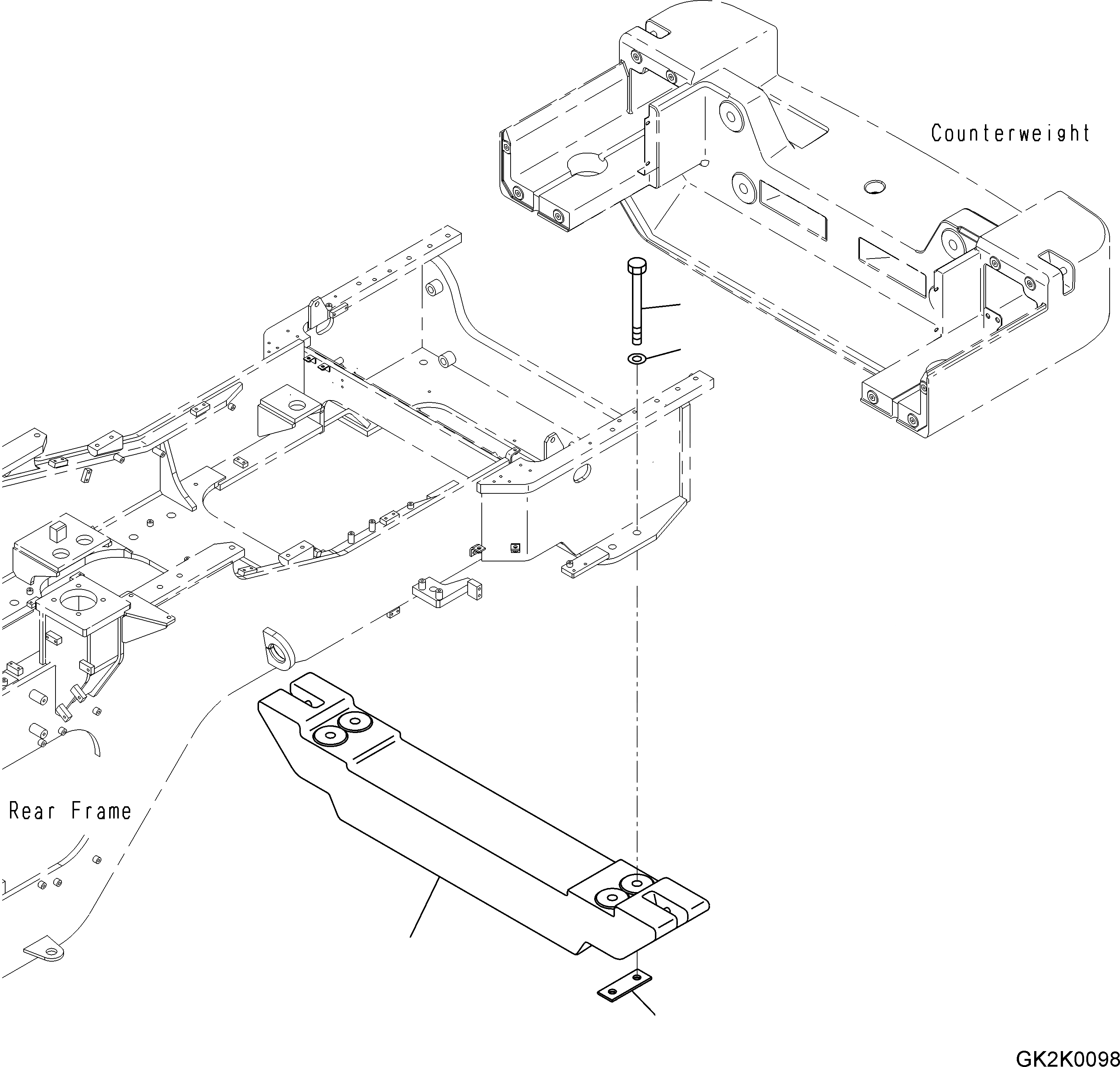 Counterweight

Rear Frame

GK2K0098