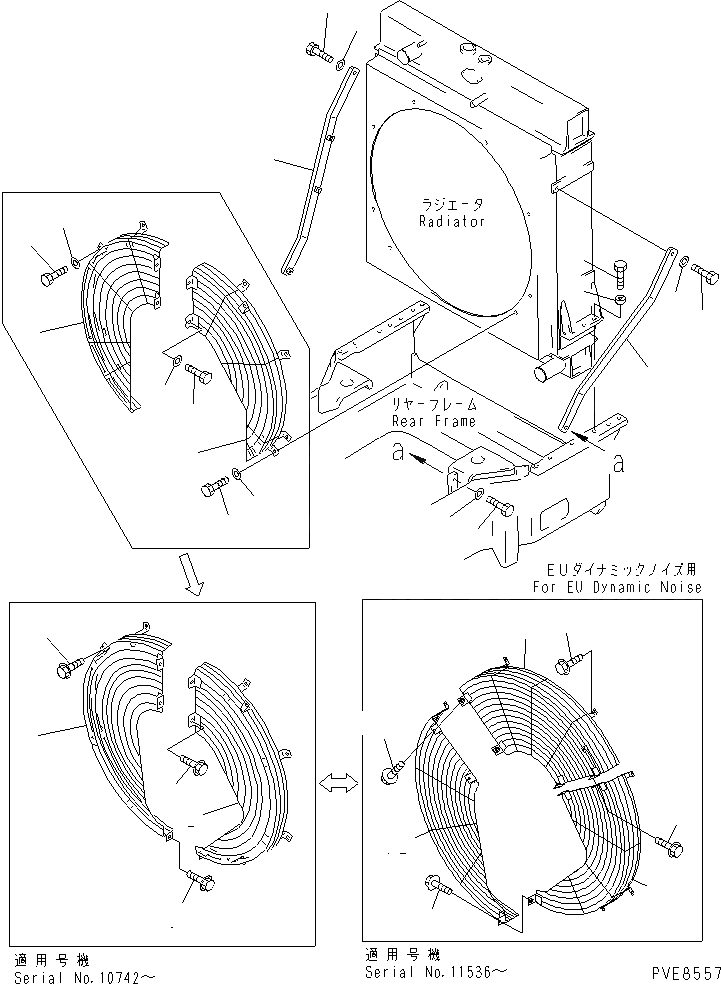 ラジエータ
Radiator

リヤーフレーム
Rear Frame

a

a

EUダイナミックノイズ用
For EU Dynamic Noise

適用号機
Serial No.10742～

適用号機
Serial No.11536～

PVE8557