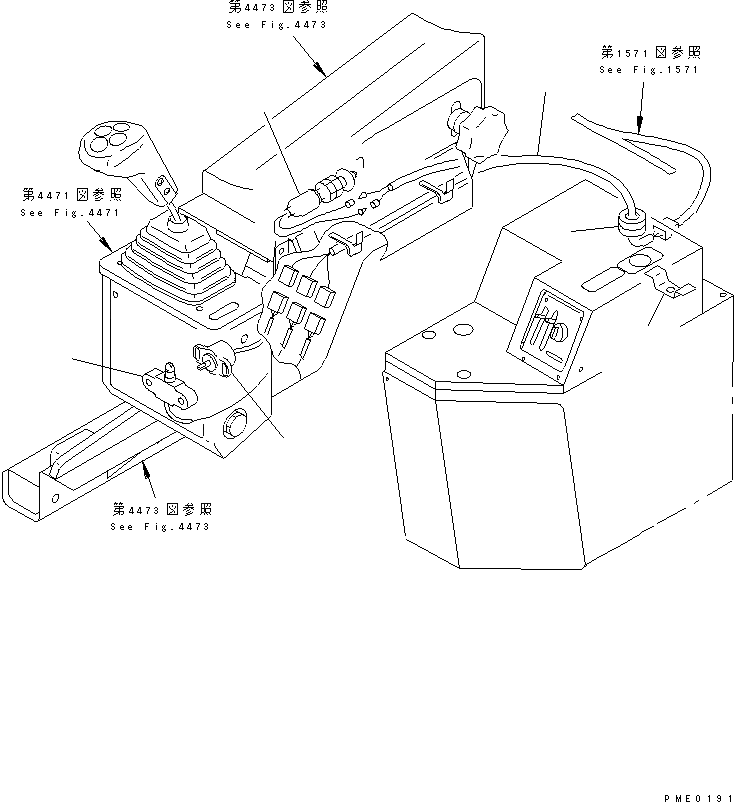 第4473図参照
See Fig.4473

第1571図参照
See Fig.1571

第4471図参照
See Fig.4471

第4473図参照
See Fig.4473

PME0191