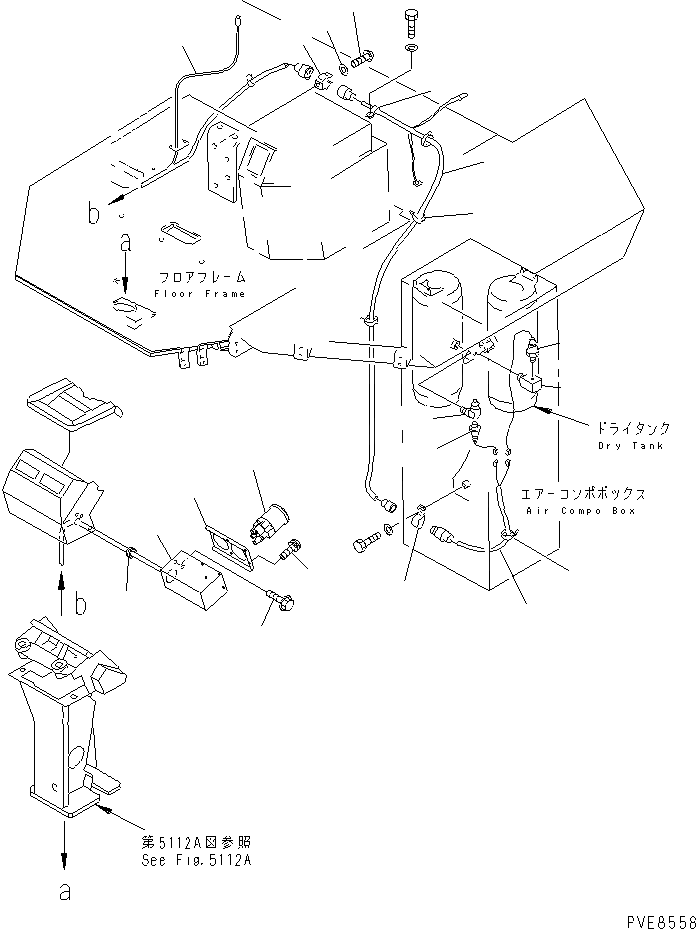 b

a

フロアフレーム
Floor Frame

ドライタンク
Dry Tank

エアーコンポボックス
Air Compo Box

b

第5112A図参照
See Fig.5112A

a

PVE8558