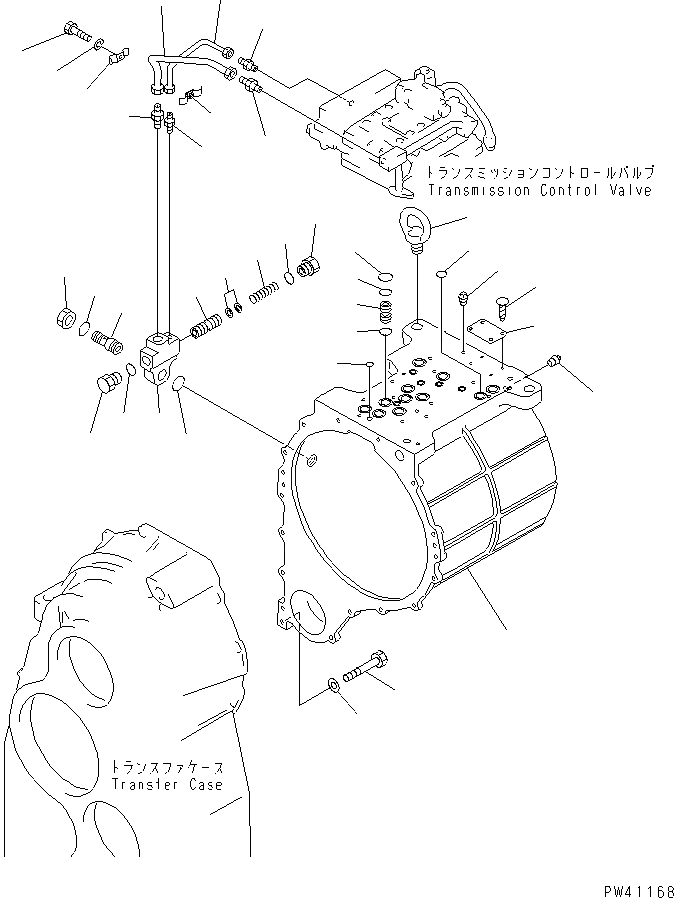 トランスミッションコントロールバルブ
Transmission Control Valve

トランスファケース
Transfer Case

PW41168