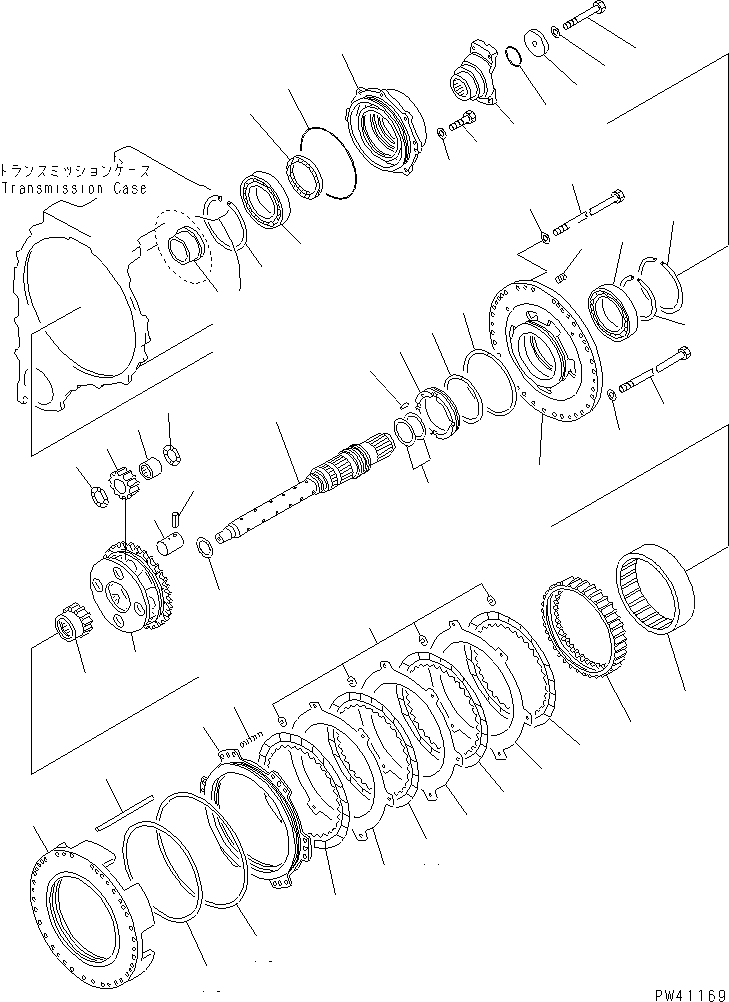 トランスミッションケース
Transmission Case

PW41169