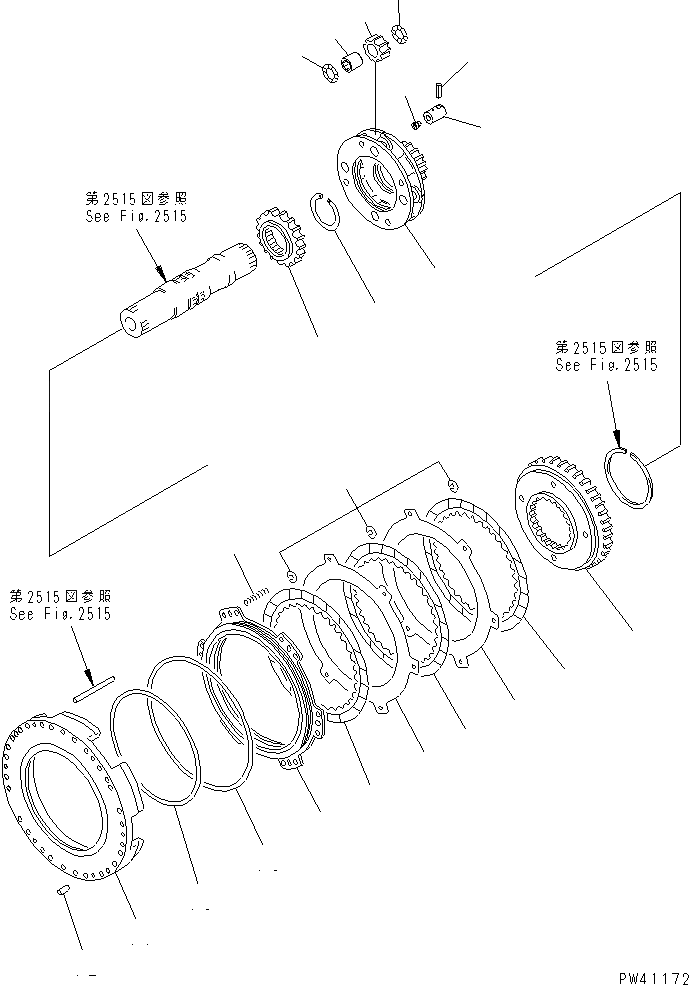 第2515図参照
See Fig.2515

第2515図参照
See Fig.2515

第2515図参照
See Fig.2515

PW41172