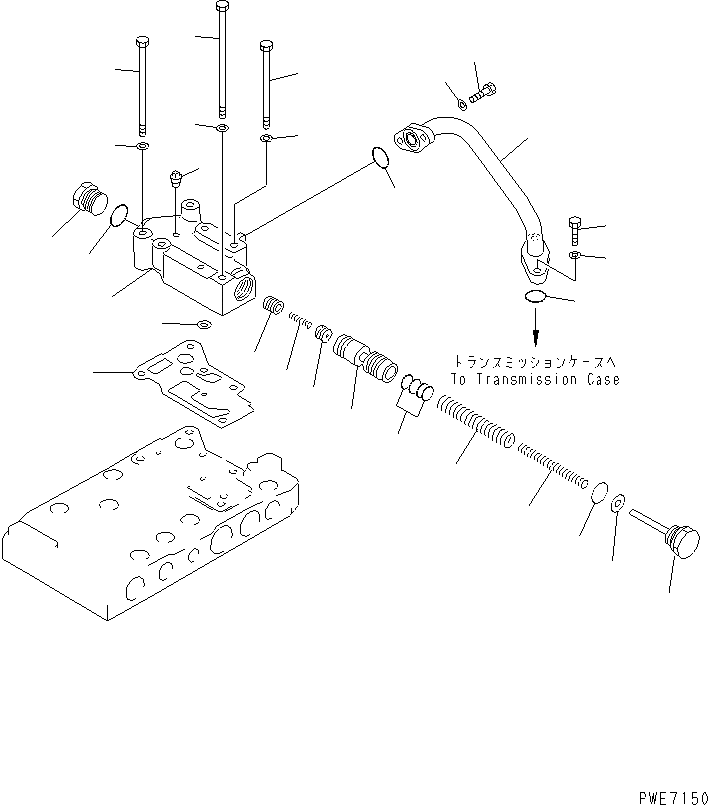 トランスミッションケースへ
To Transmission Case

PWE7150