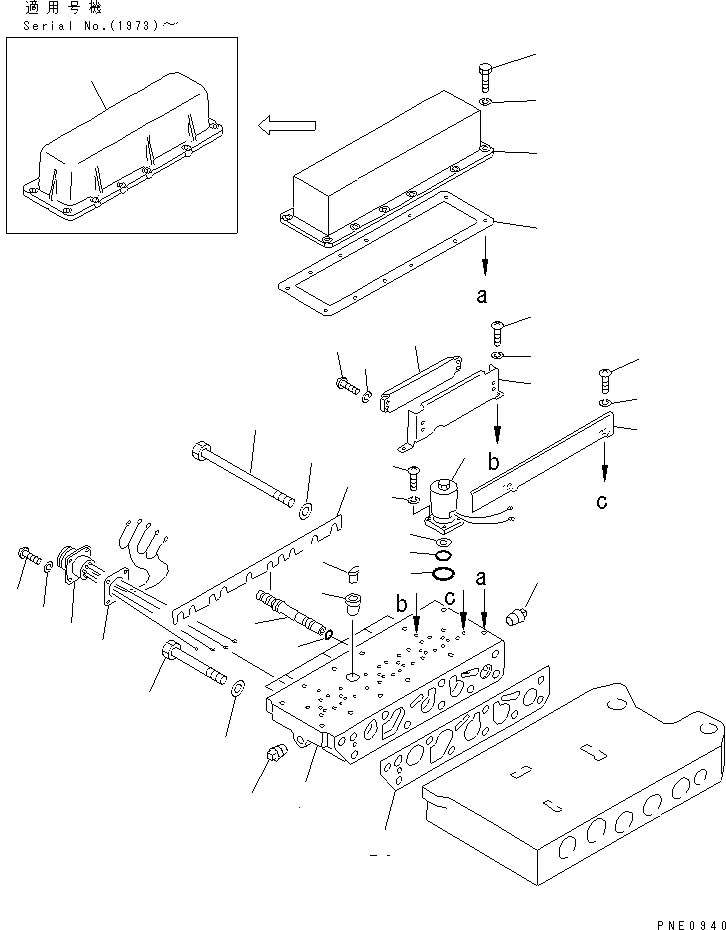 適用号機
Serial No.(1973)~

a

b

c

b c a

PNE0940