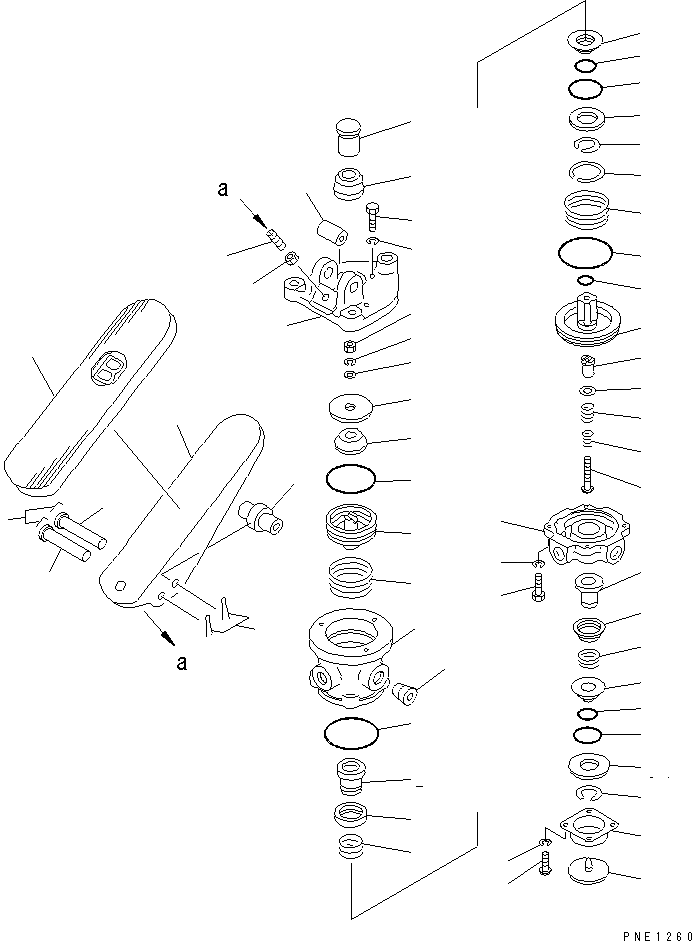 a

a

PNE1260