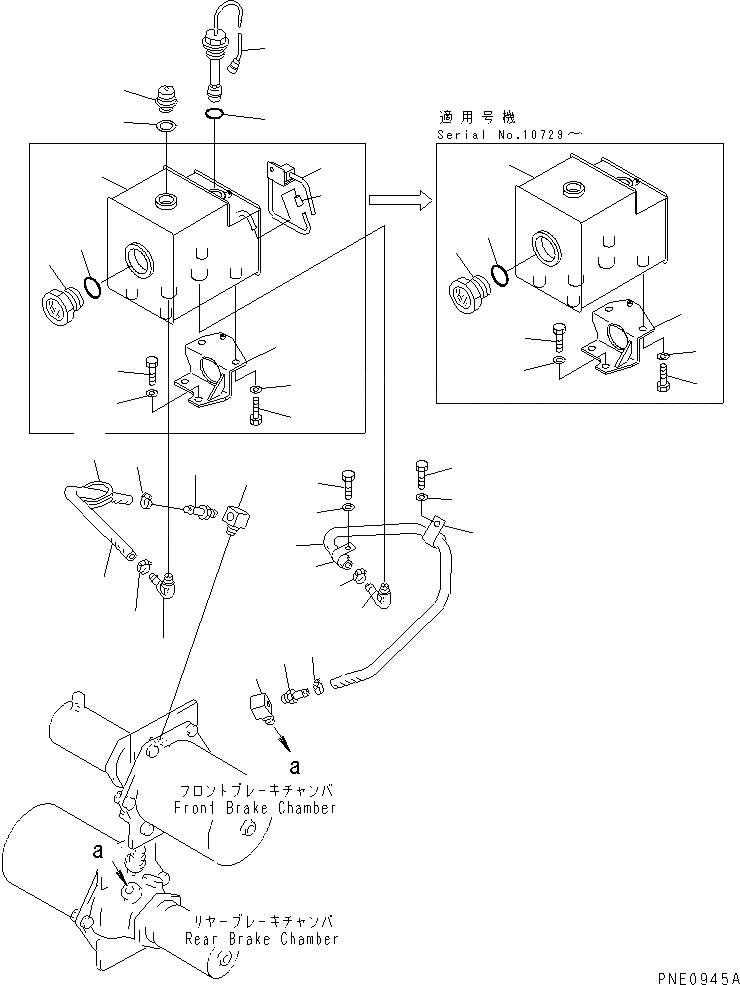 適用号機
Serial No.10729～

a

フロントブレーキチャンバ
Front Brake Chamber

a

リヤーブレーキチャンバ
Rear Brake Chamber

PNE0945A