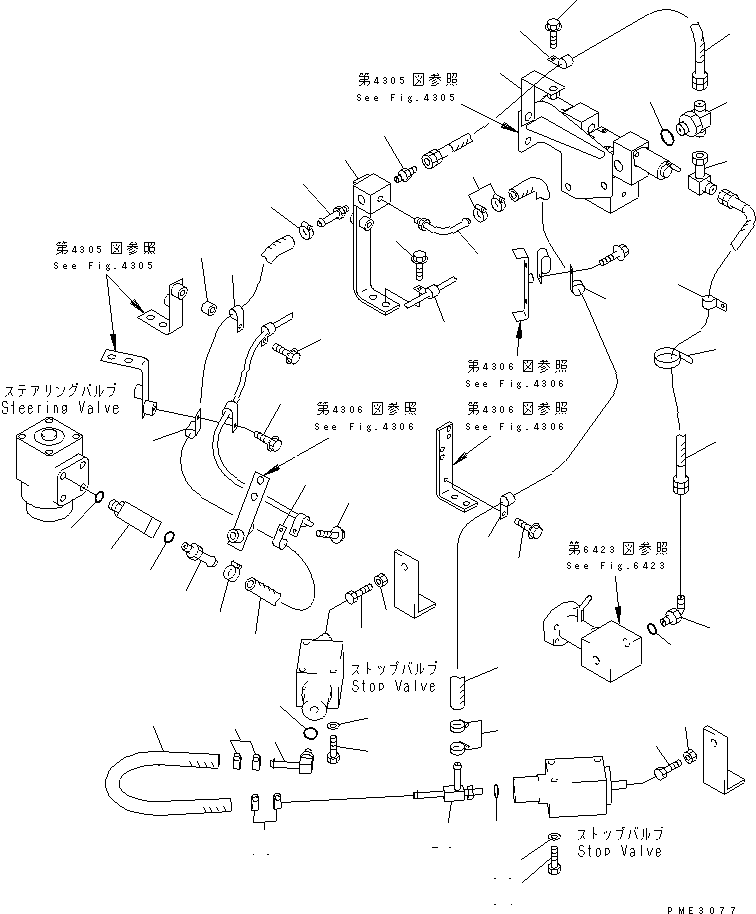 第4305図参照
See Fig.4305

第4305図参照
See Fig.4305

ステアリングバルブ
Steering Valve

第4306図参照
See Fig.4306

第4306図参照
See Fig.4306

第4306図参照
See Fig.4306

第6423図参照
See Fig.6423

ストップバルブ
Stop Valve

ストップバルブ
Stop Valve

PME3077