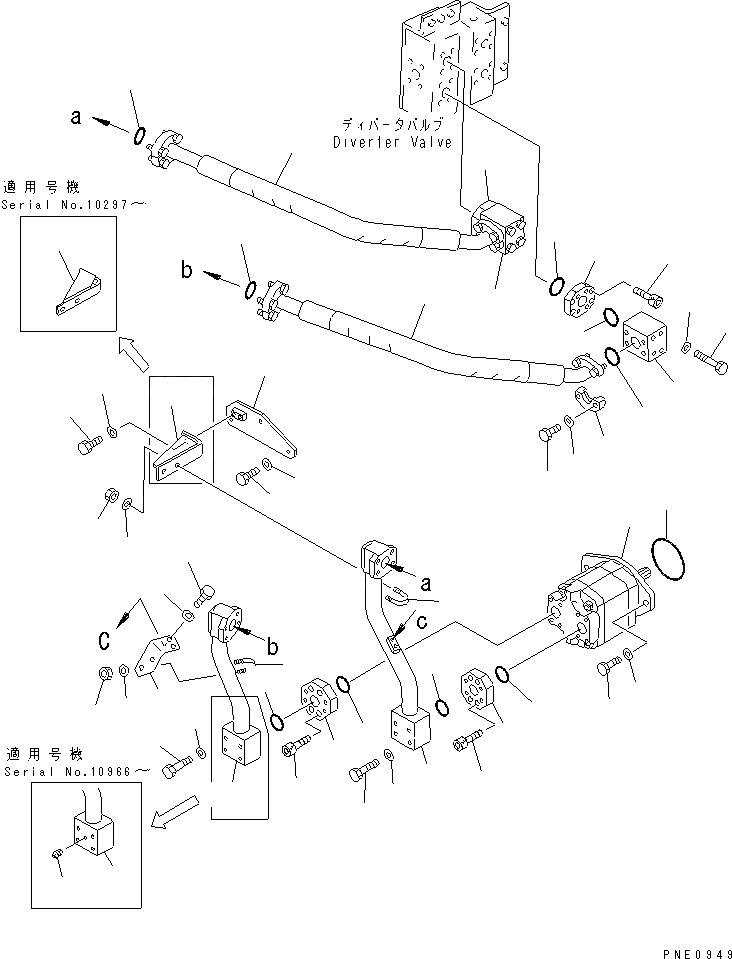 ディバータバルブ
Diverter Valve

a

適用号機
Serial No.10297～

b

a

c

C

b

適用号機
Serial No.10966～

PNE0949