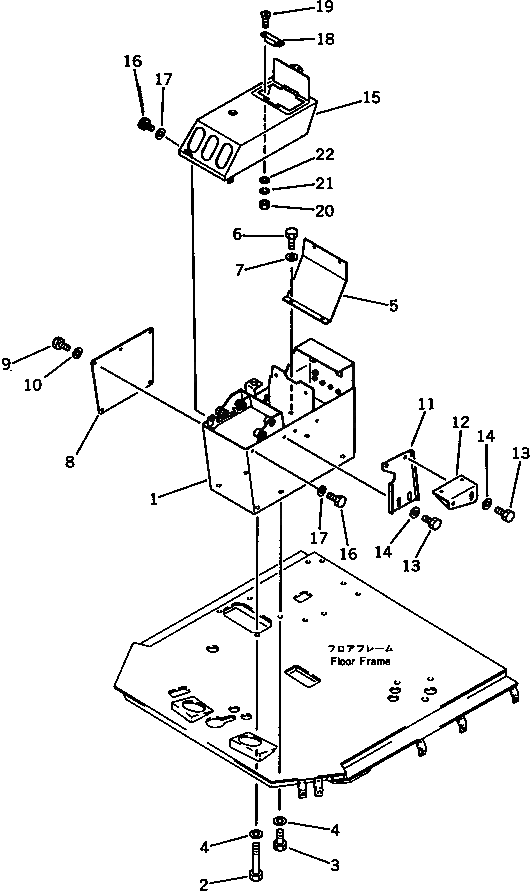 19
18
16
17
15
22
21
20
6
7
5
9
10
8
11
12
14
13
1
17
16
14
13
フロアフレーム
Floor Frame
4
4
3
2