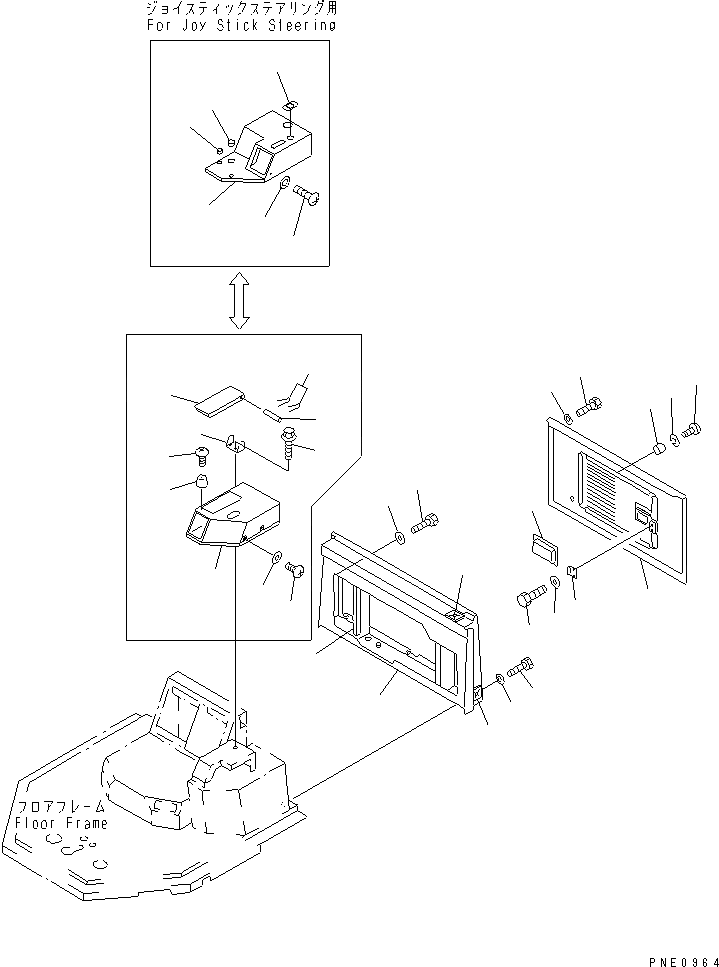 ジョイスティックステアリング用
For Joy Stick Steering

フロアフレーム
Floor Frame

PNE0964