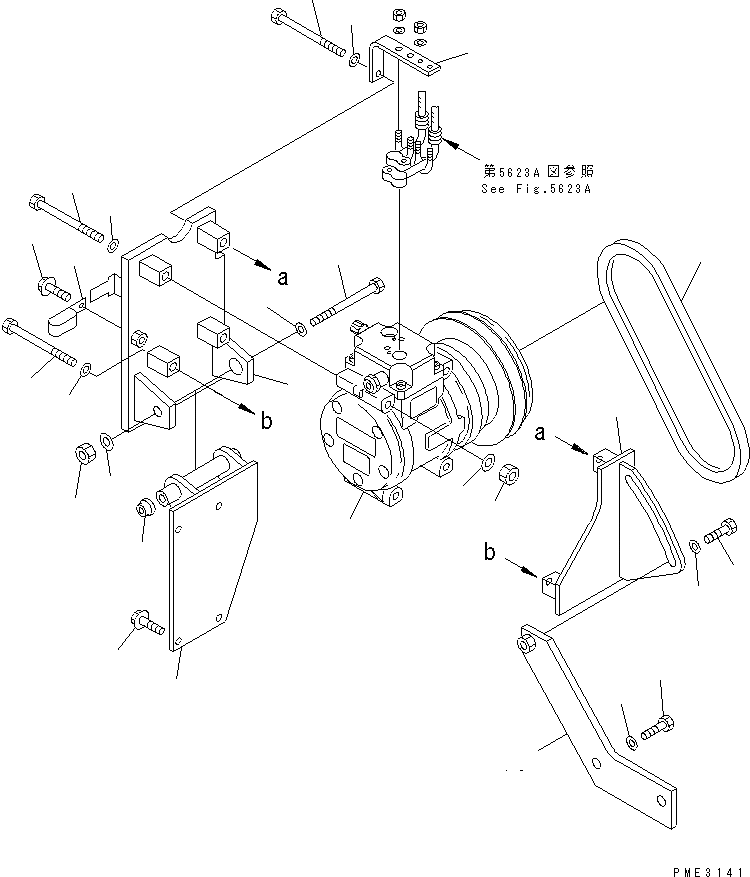 第5623A図参照
See Fig.5623A

a

b

a

b

PME3141