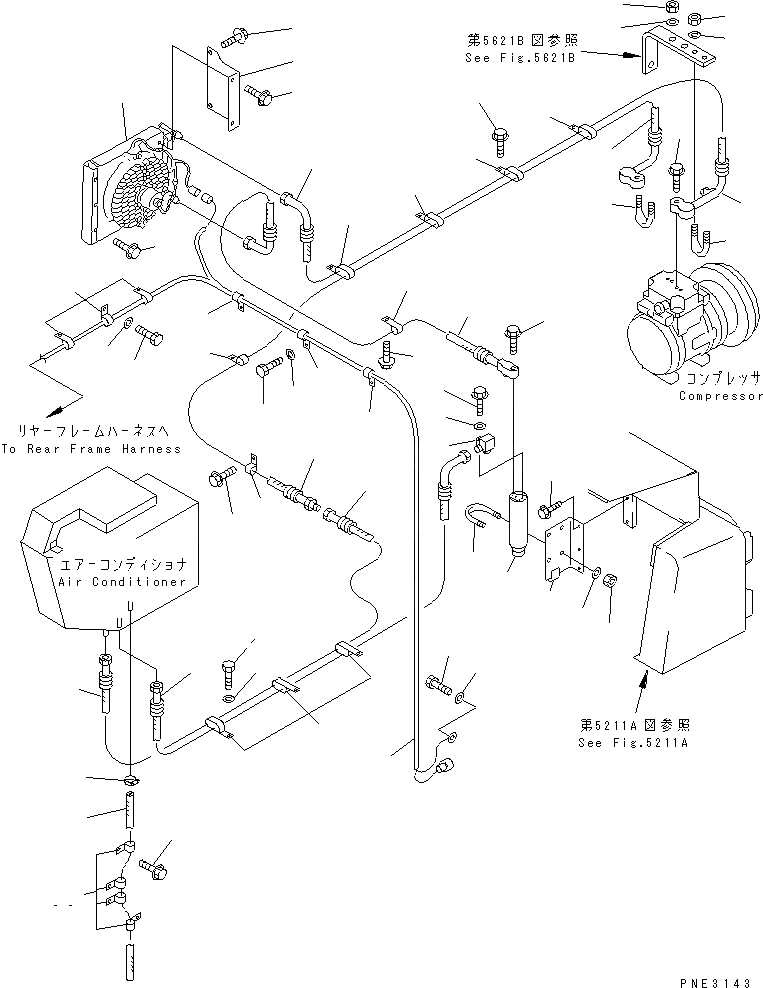 第5621B図参照
See Fig.5621B

コンプレッサ
Compressor

リヤーフレームハーネスへ
To Rear Frame Harness

エアーコンディショナ
Air Conditioner

第5211A図参照
See Fig.5211A

PNE3143