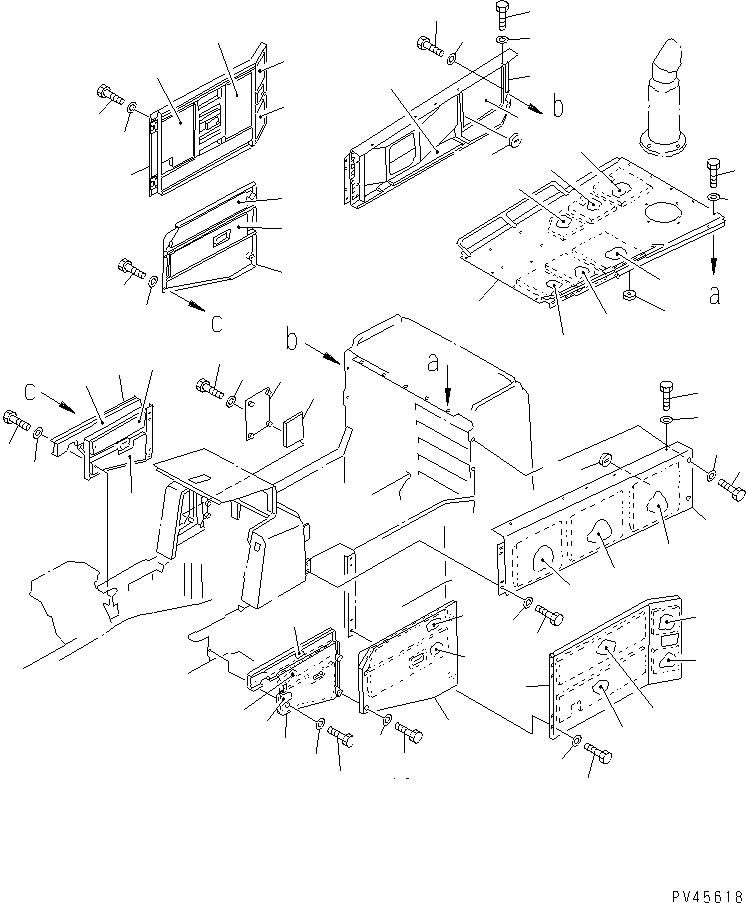 b

a

c

b

a

c

PV45618