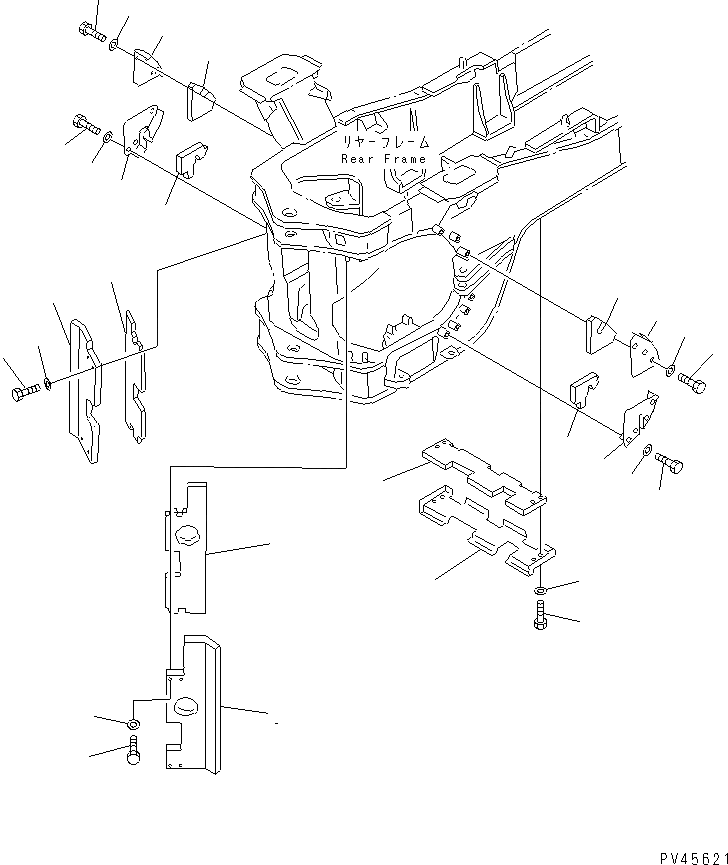 リヤーフレーム
Rear Frame

PV45621