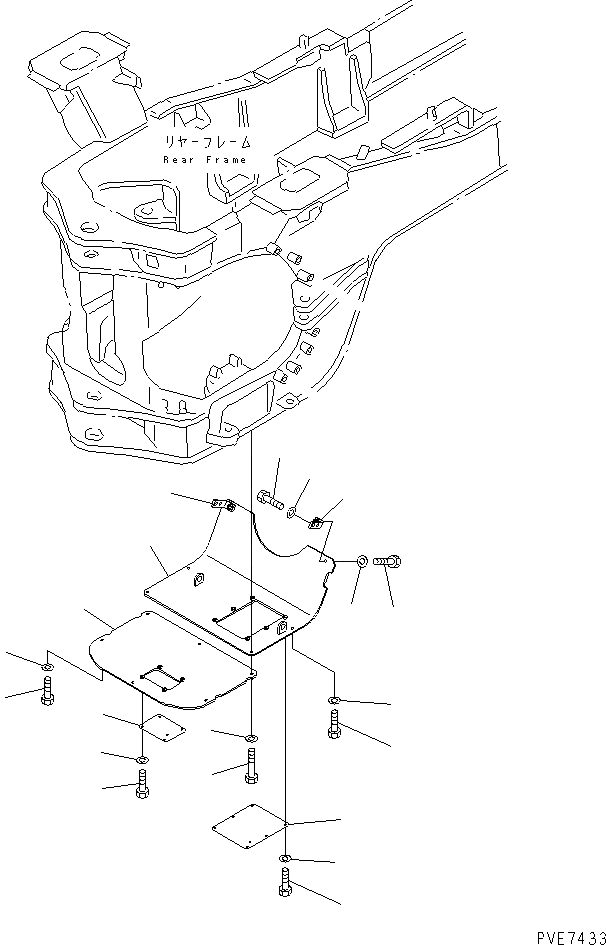 リヤーフレーム
Rear Frame

PVE7433