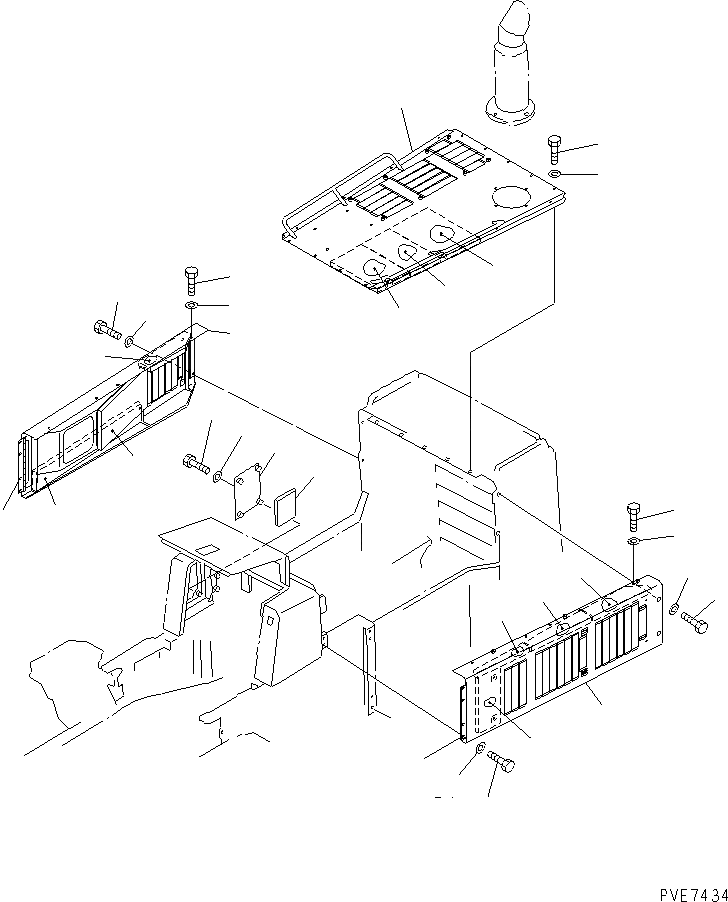 PVE7434