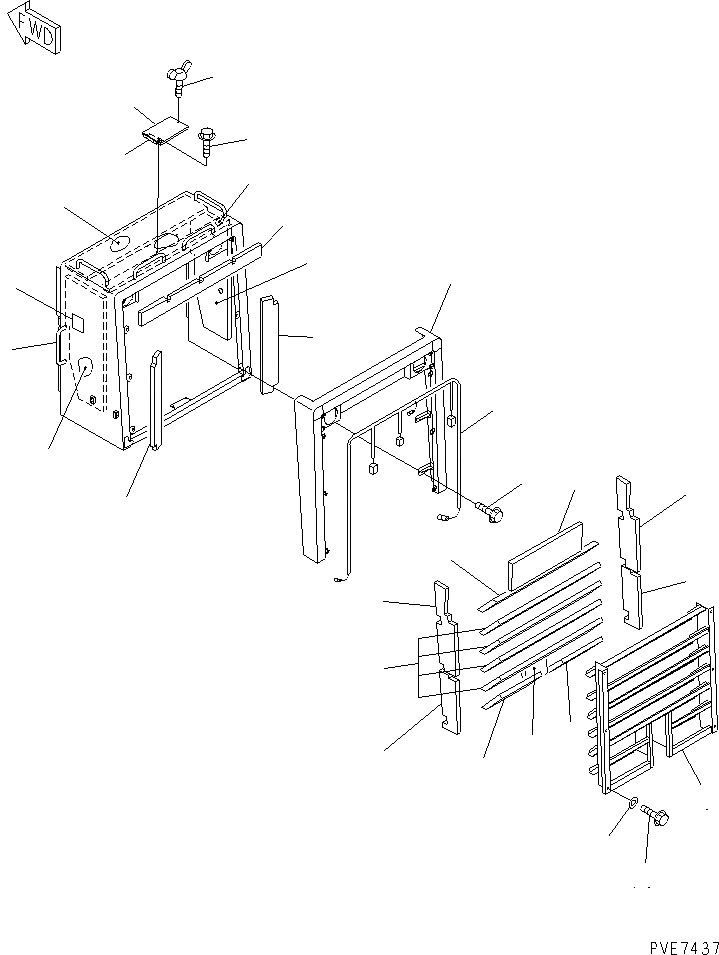 FWD

PVE7437