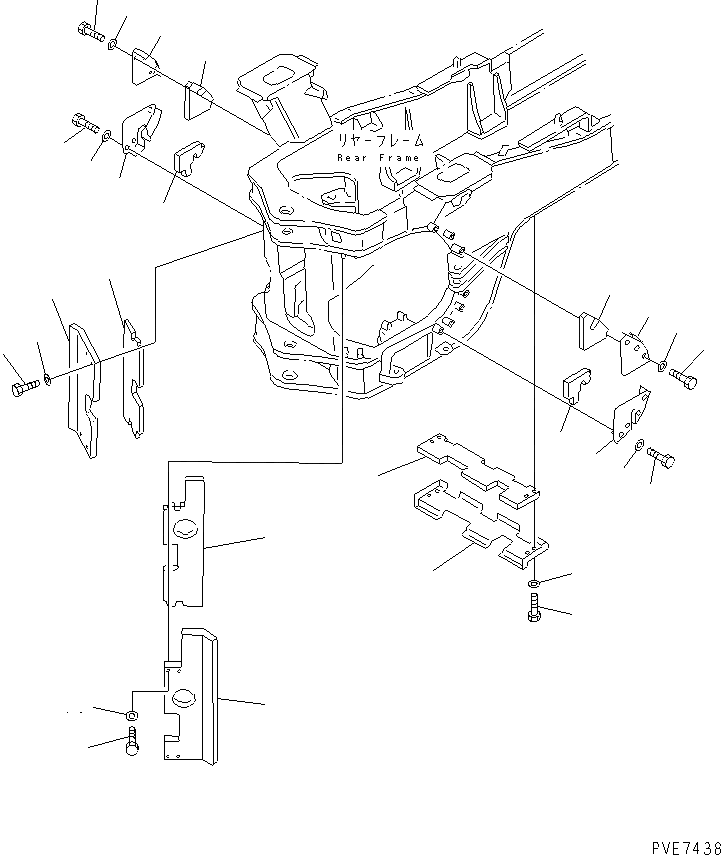 リヤーフレーム
Rear Frame

PVE7438