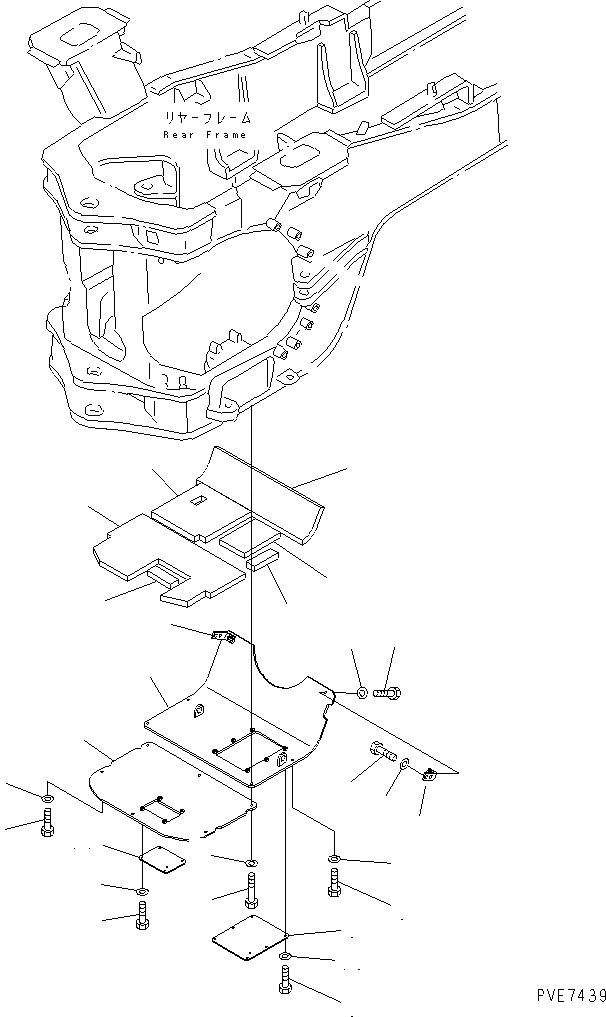 リヤーフレーム
Rear Frame

PVE7439