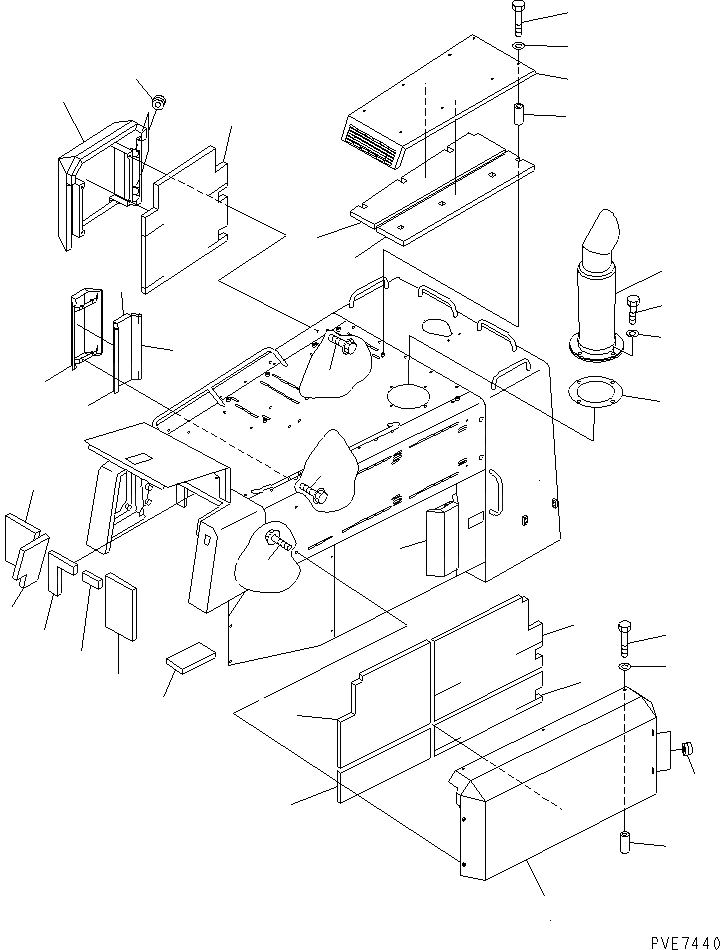 PVE7440