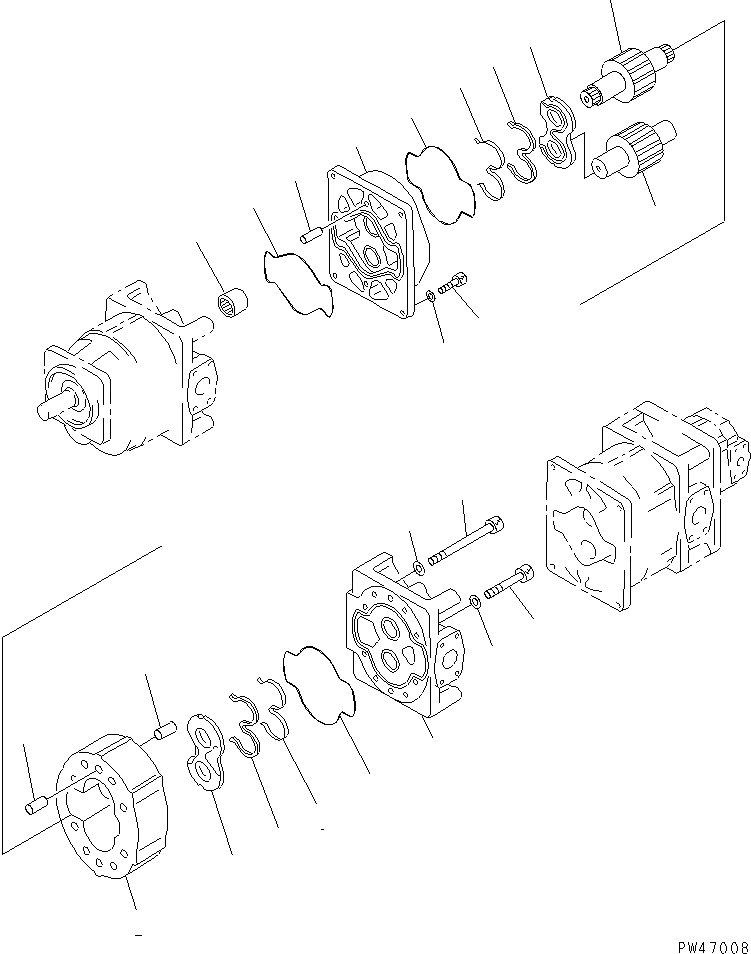 PW47008