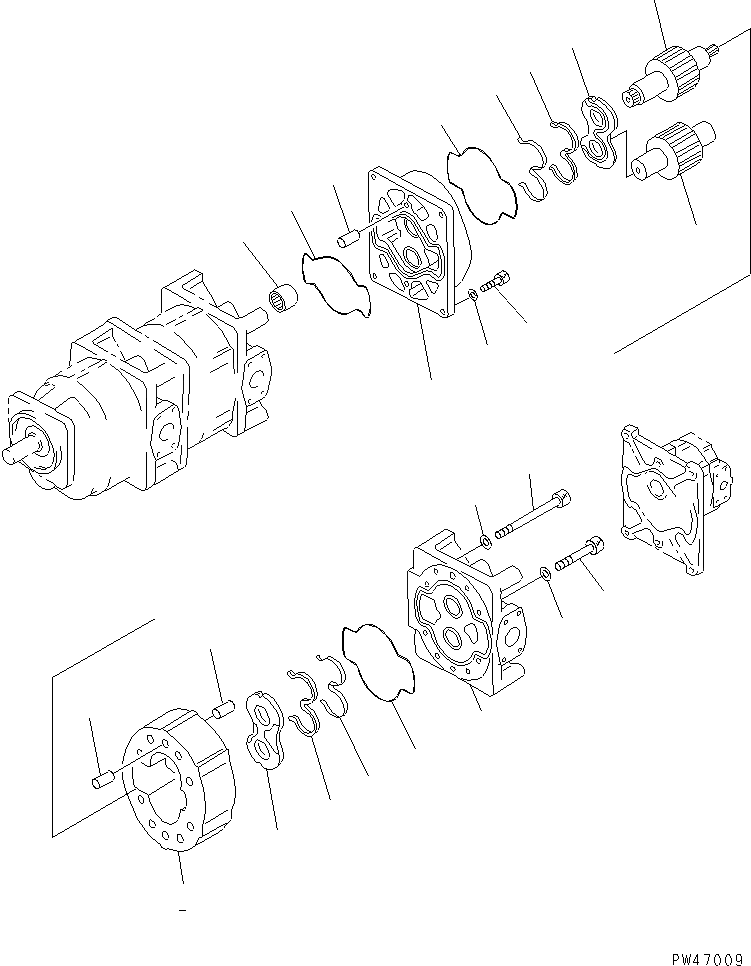 PW47009