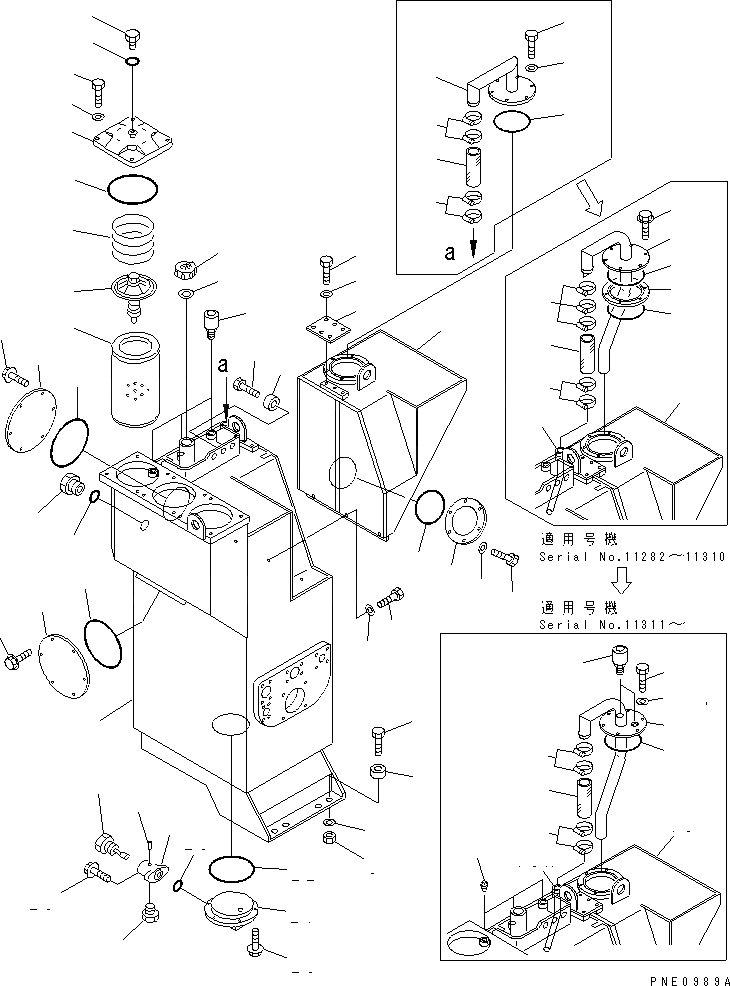 a

a

適用号機
Serial No.11282～11310

適用号機
Serial No.11311～

PNE0989A