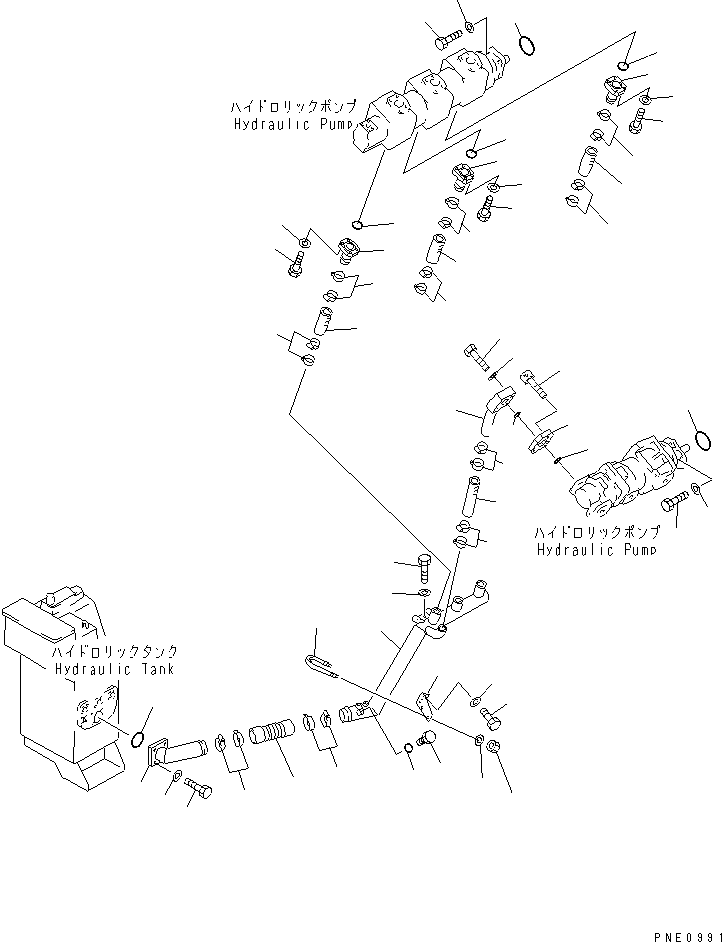 ハイドロリックポンプ
Hydraulic Pump

ハイドロリックポンプ
Hydraulic Pump

ハイドロリックタンク
Hydraulic Tank

PNE0991