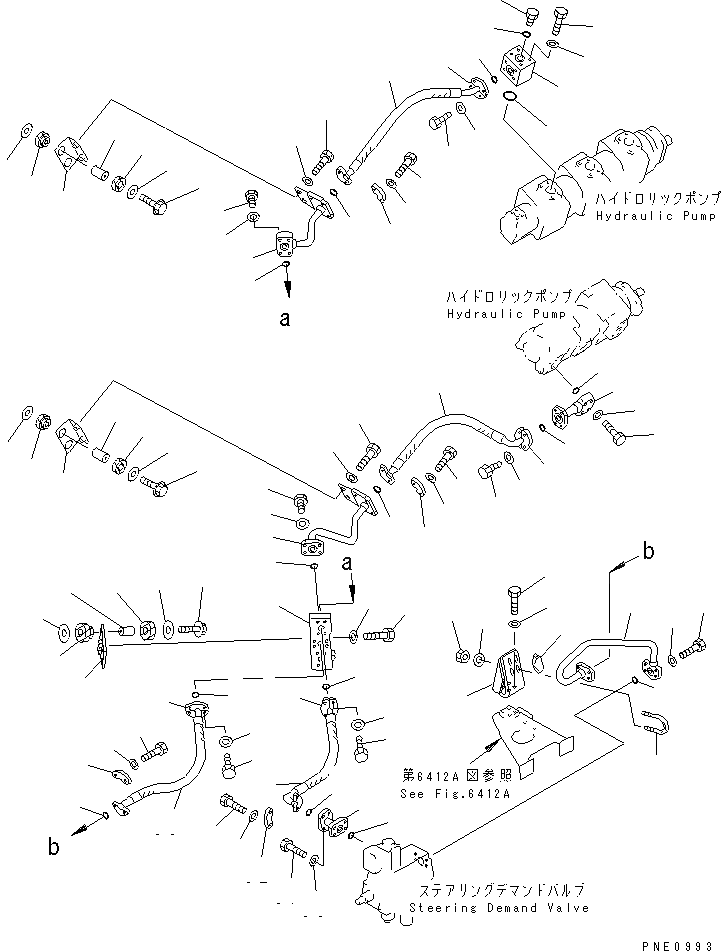 ハイドロリックポンプ
Hydraulic Pump

a

ハイドロリックポンプ
Hydraulic Pump

a

b

第6412A図参照
See Fig.6412A

b

ステアリングデマンドバルブ
Steering Demand Valve

PNE0993